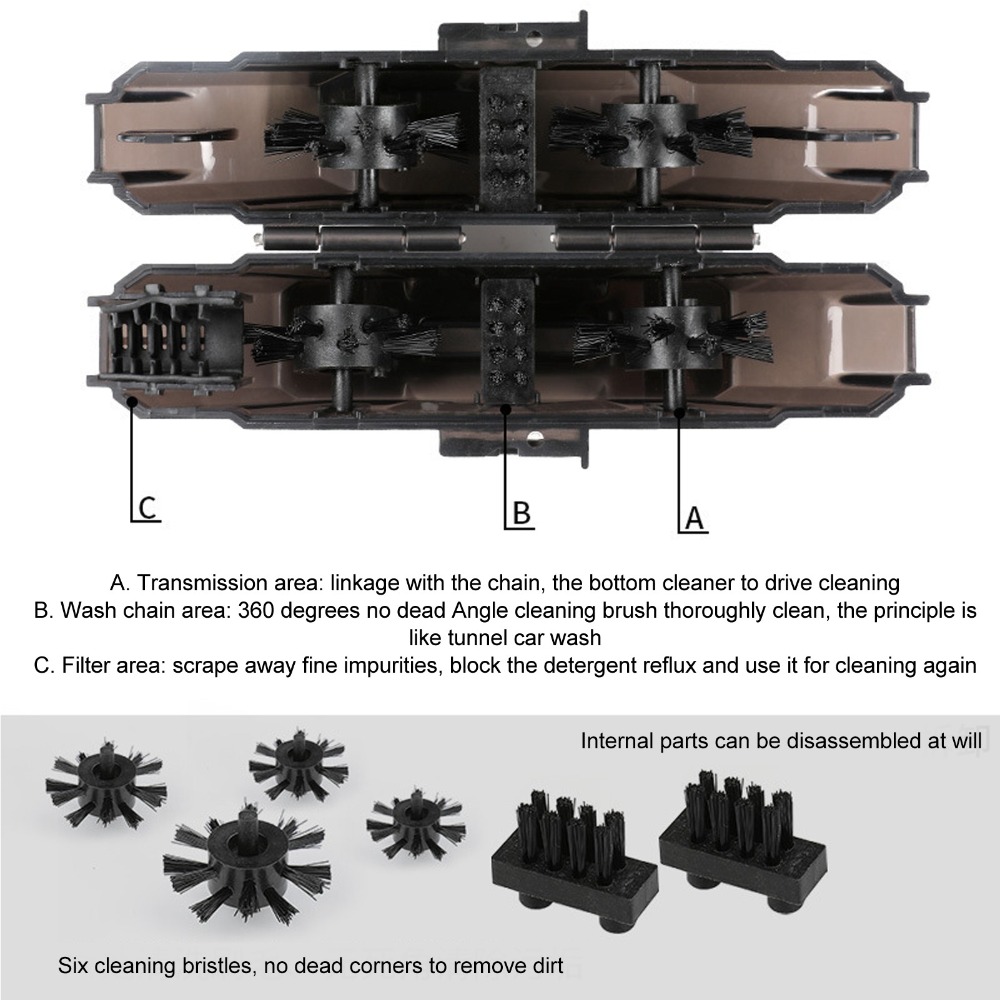 C

B

A

A. Transmission area: linkage with the chain, the bottom cleaner to drive cleaning
B. Wash chain area: 360 degrees no dead Angle cleaning brush thoroughly clean, the principle is like tunnel car wash
C. Filter area: scrape away fine impurities, block the detergent reflux and use it for cleaning again

Internal parts can be disassembled at will

Six cleaning bristles, no dead corners to remove dirt