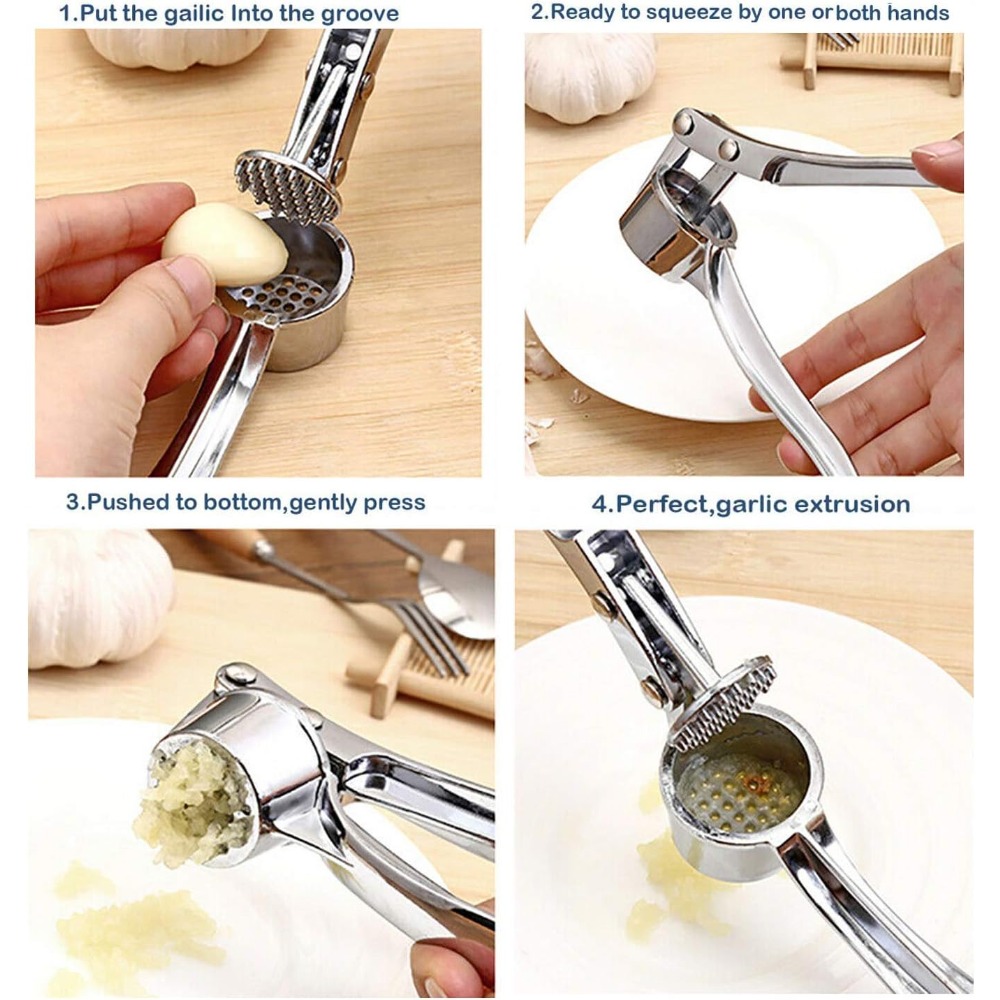 1.Put the gailic Into the groove

2.Ready to squeeze by one orboth hands

3.Pushed to bottom,gently press

4.Perfect,garlic extrusion