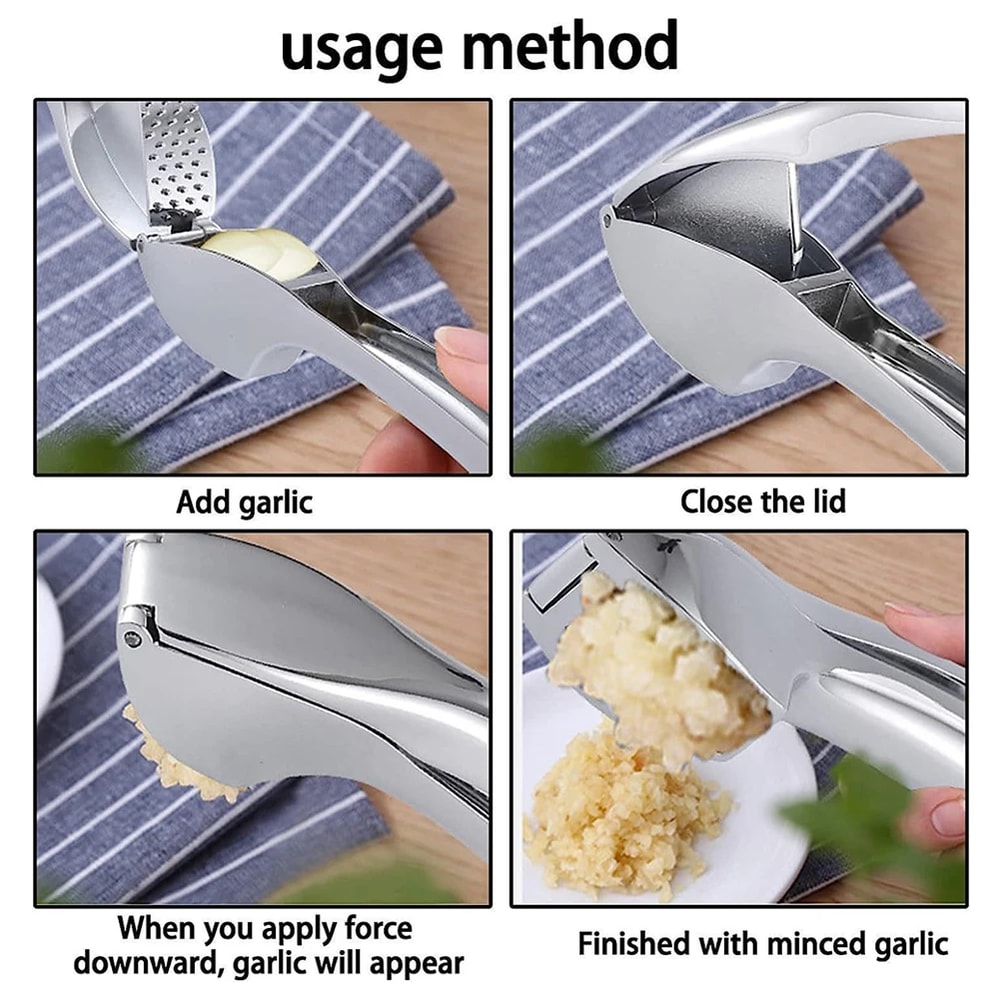 usage method

Add garlic

Close the lid

When you apply force downward, garlic will appear

Finished with minced garlic