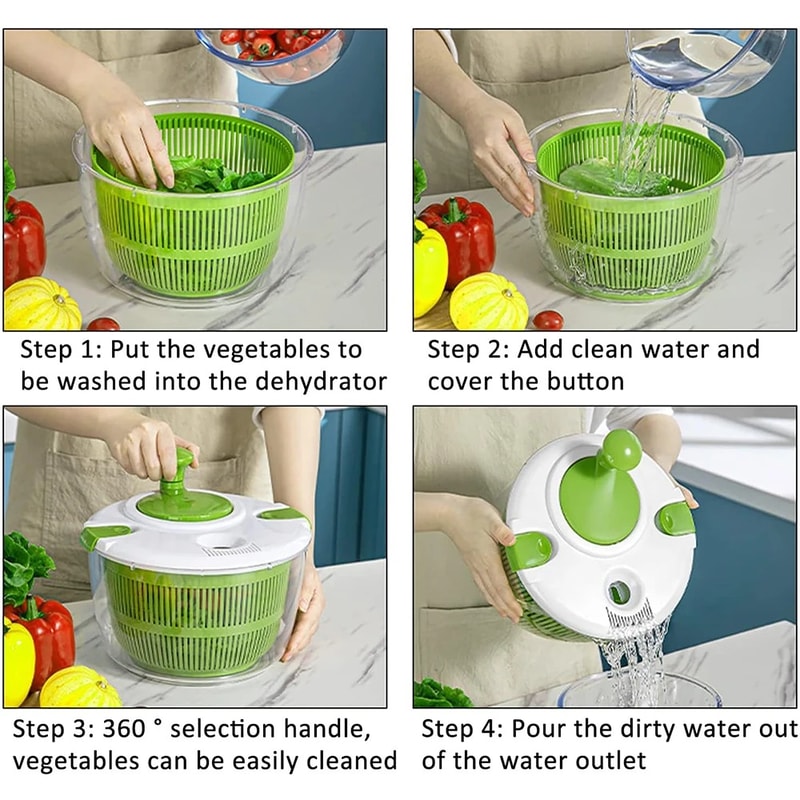 Step 1: Put the vegetables to be washed into the dehydrator

Step 2: Add clean water and cover the button

Step 3: 360 ° selection handle, vegetables can be easily cleaned

Step 4: Pour the dirty water out of the water outlet