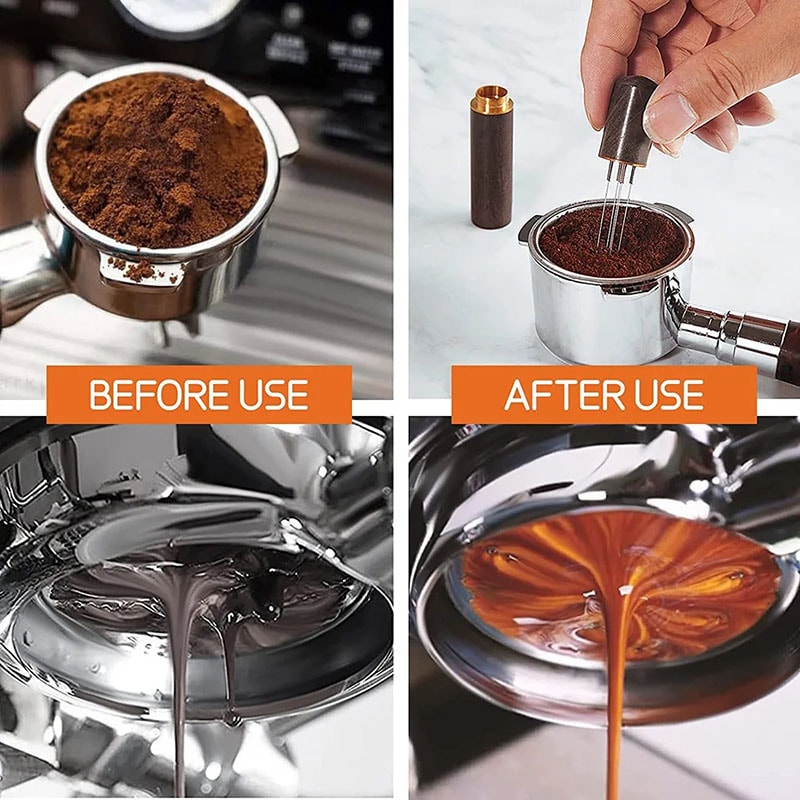 BEFORE USE

AFTER USE