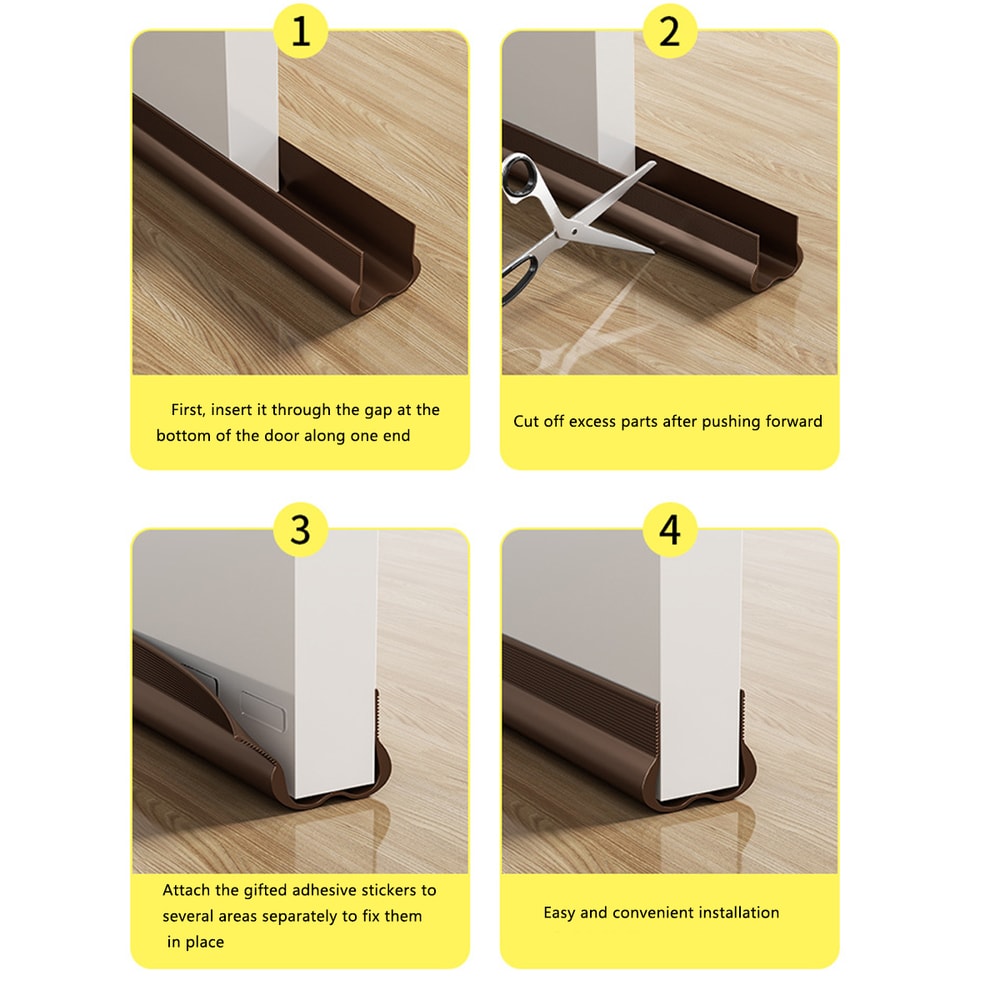 1

First, insert it through the gap at the bottom of the door along one end

2

Cut off excess parts after pushing forward

3

Attach the gifted adhesive stickers to several areas separately to fix them in place

4

Easy and convenient installation