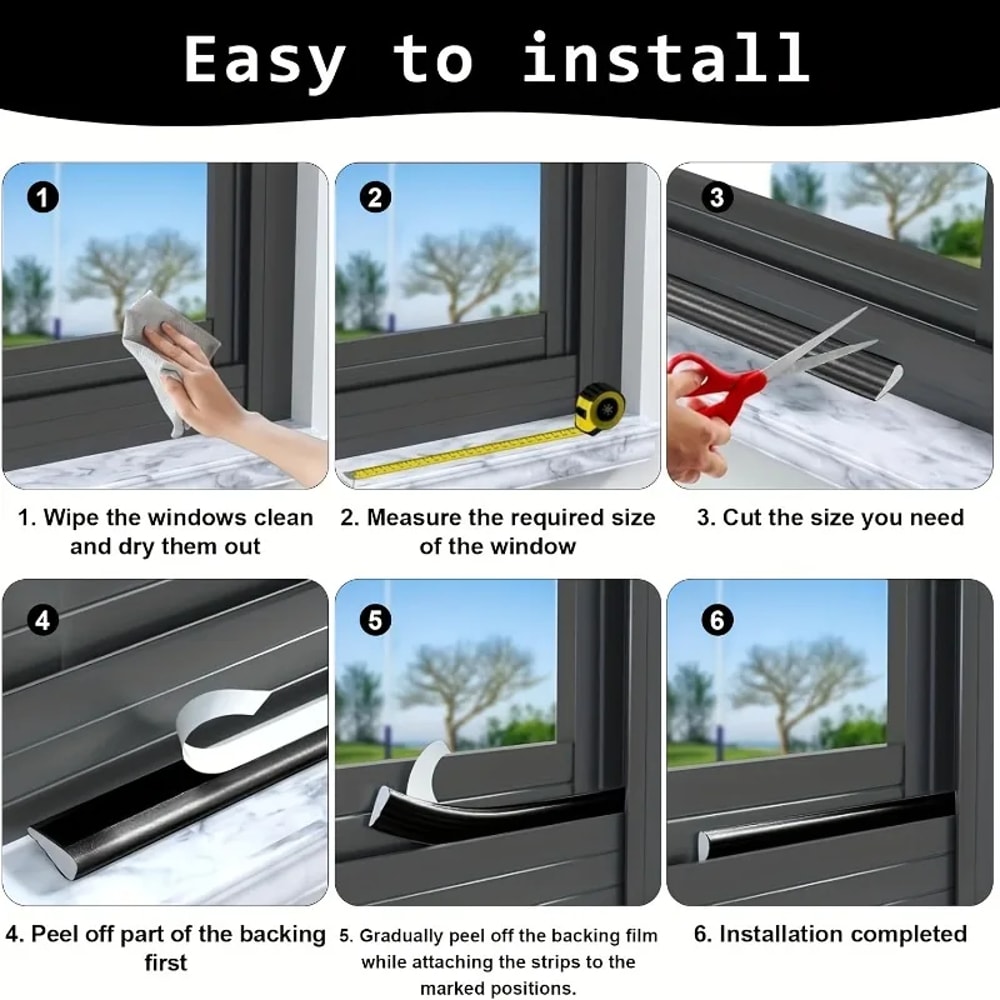 Easy to install

1

2

3

1. Wipe the windows clean and dry them out

2. Measure the required size of the window

3. Cut the size you need

4

5

6

4. Peel off part of the backing first

5. Gradually peel off the backing film while attaching the strips to the marked positions.

6. Installation completed