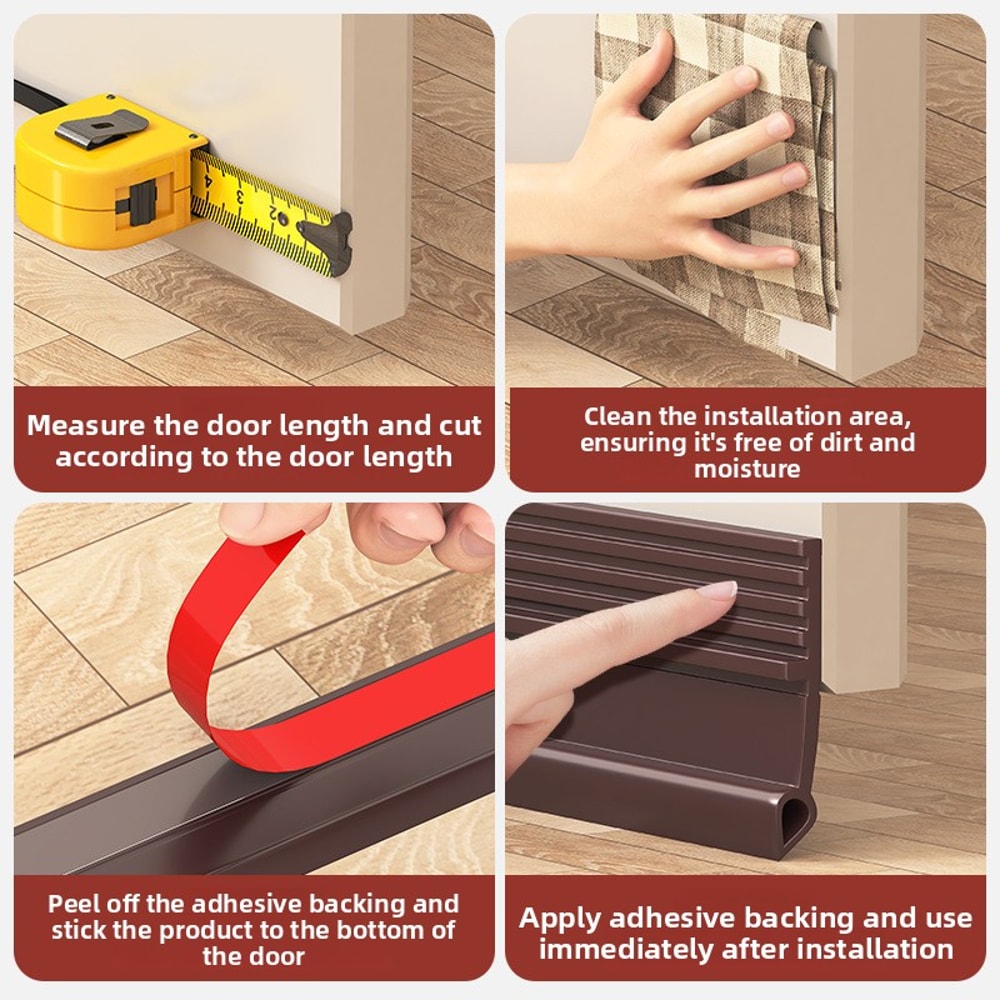 4
3
2

Measure the door length and cut according to the door length

Clean the installation area, ensuring it's free of dirt and moisture

Peel off the adhesive backing and stick the product to the bottom of the door

Apply adhesive backing and use immediately after installation