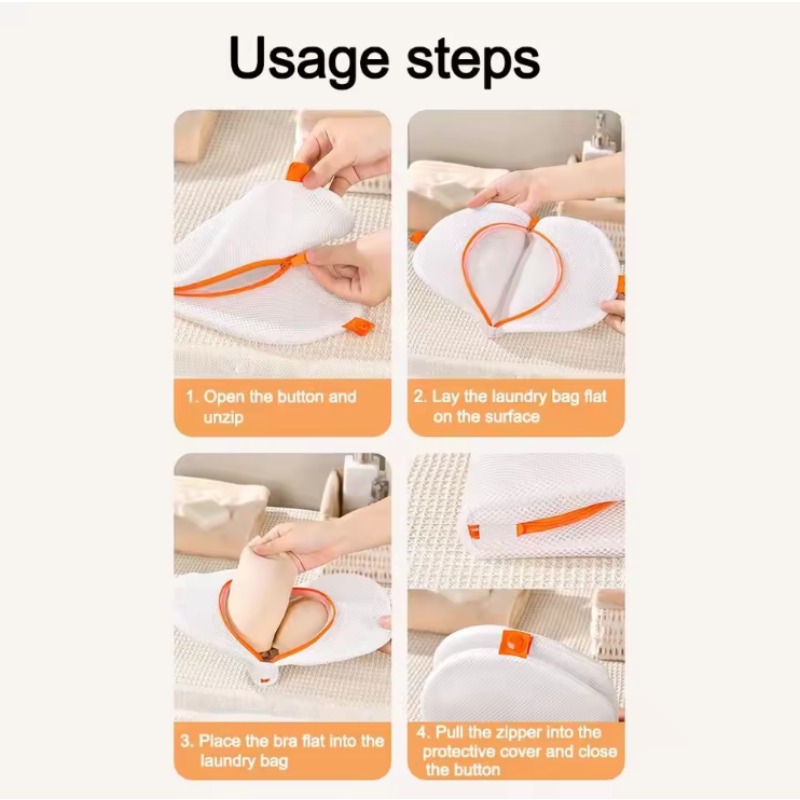 Usage steps

1. Open the button and unzip

2. Lay the laundry bag flat on the surface

3. Place the bra flat into the laundry bag

4. Pull the zipper into the protective cover and close the button