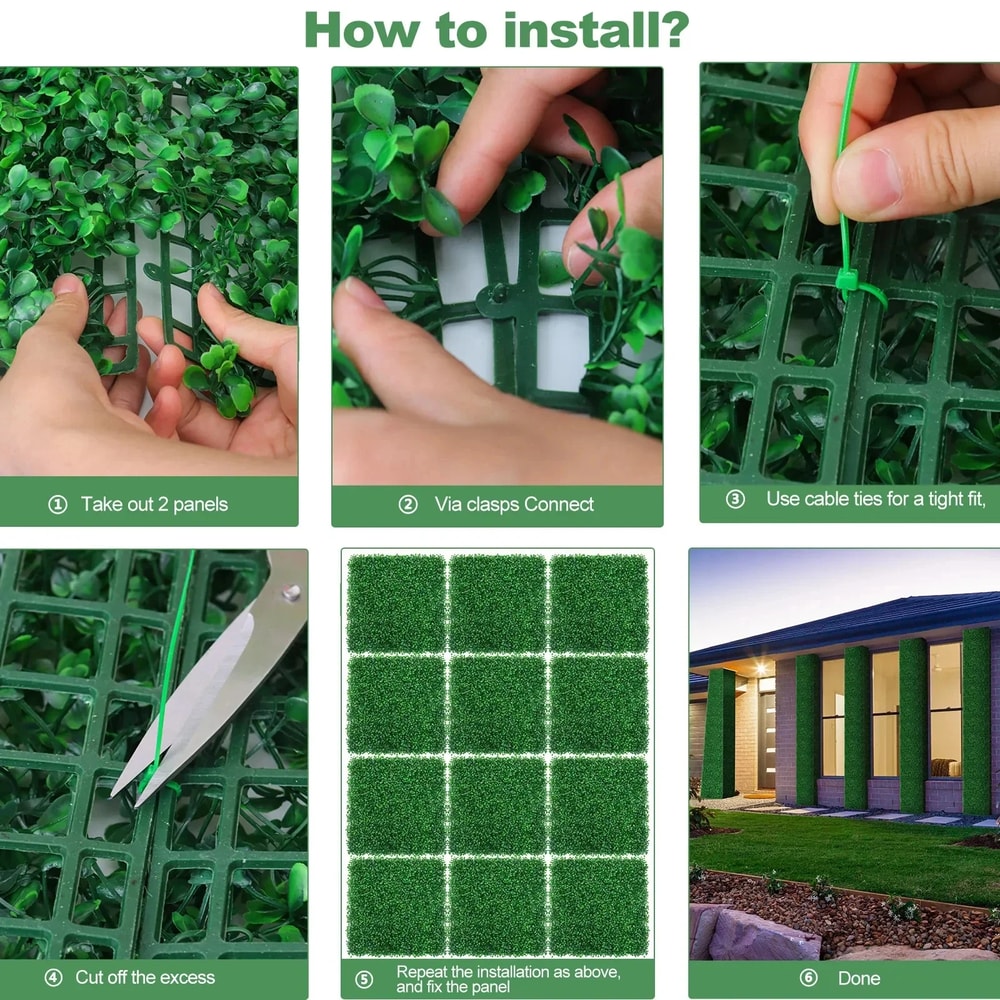 How to install?

① Take out 2 panels

② Via clasps Connect

③ Use cable ties for a tight fit,

④ Cut off the excess

⑤ Repeat the installation as above, and fix the panel

⑥ Done