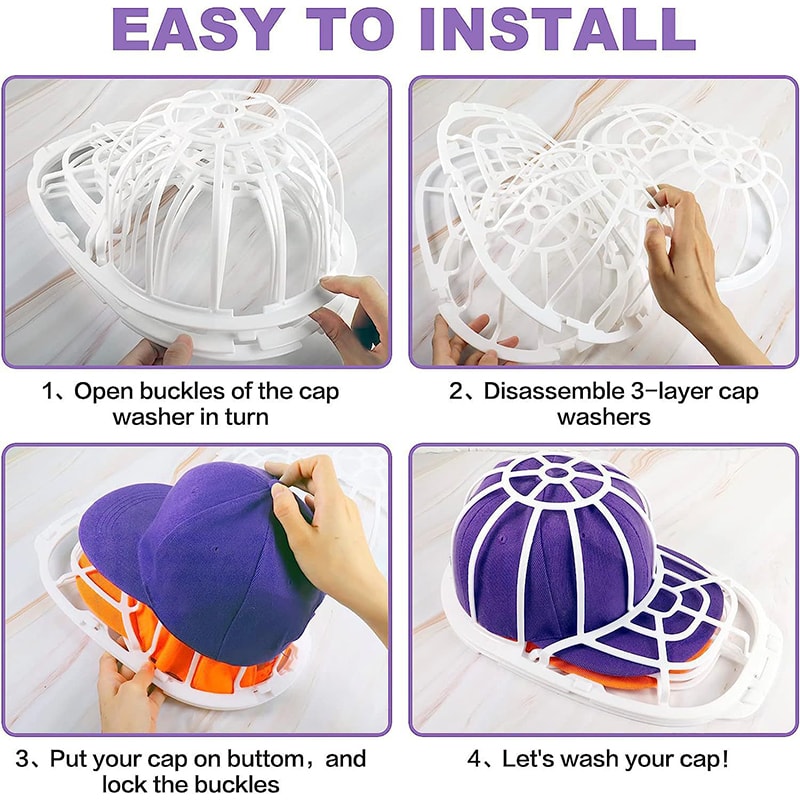 EASY TO INSTALL

1、Open buckles of the cap washer in turn

2、Disassemble 3-layer cap washers

3、Put your cap on buttom，and lock the buckles

4、Let's wash your cap!