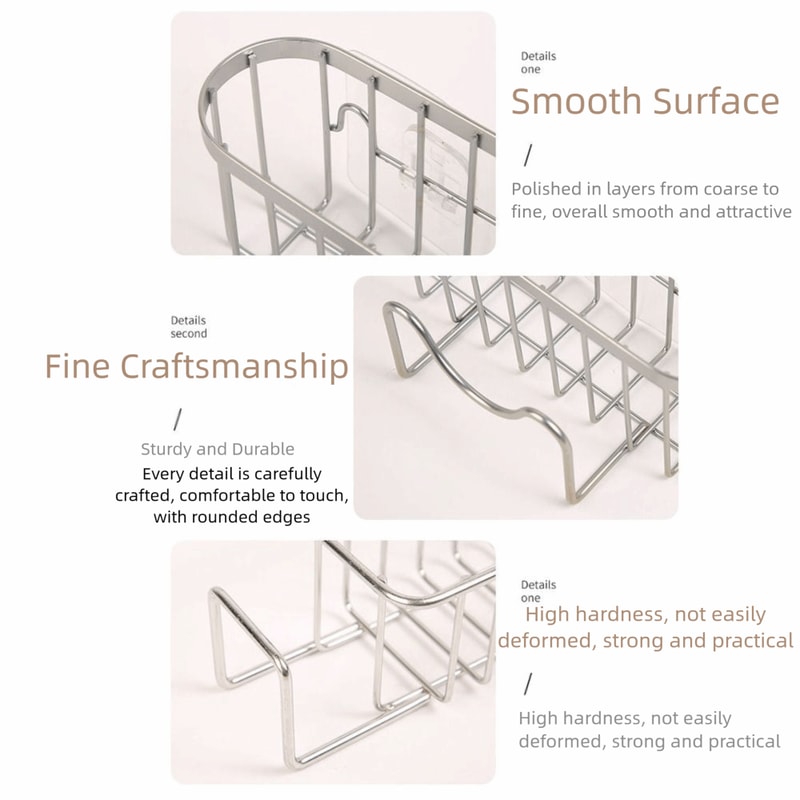 Details one

Smooth Surface

/

Polished in layers from coarse to fine, overall smooth and attractive

Details second

Fine Craftsmanship

/

Sturdy and Durable

Every detail is carefully crafted, comfortable to touch, with rounded edges

Details one

High hardness, not easily deformed, strong and practical

/

High hardness, not easily deformed, strong and practical