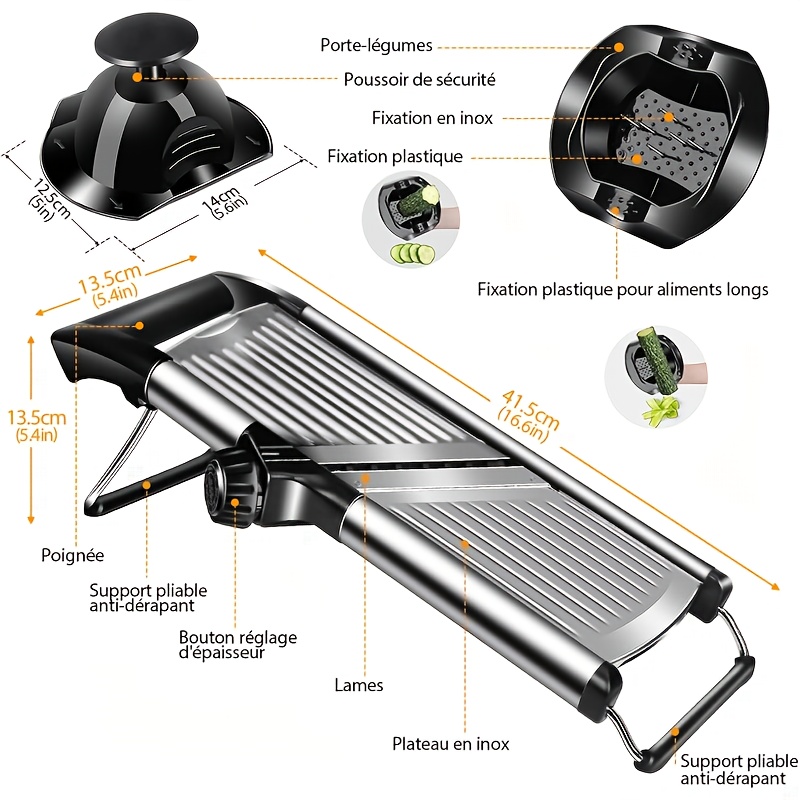 Porte-légumes

Poussoir de sécurité

Fixation en inox

Fixation plastique

12.5cm (5in)

14cm (5.6in)

Fixation plastique pour aliments longs

13.5cm (5.4in)

13.5cm (5.4in)

41.5cm (16.6in)

Poignée

Support pliable anti-dérapant

Bouton réglage d'épaisseur

Lames

Plateau en inox

Support pliable anti-dérapant