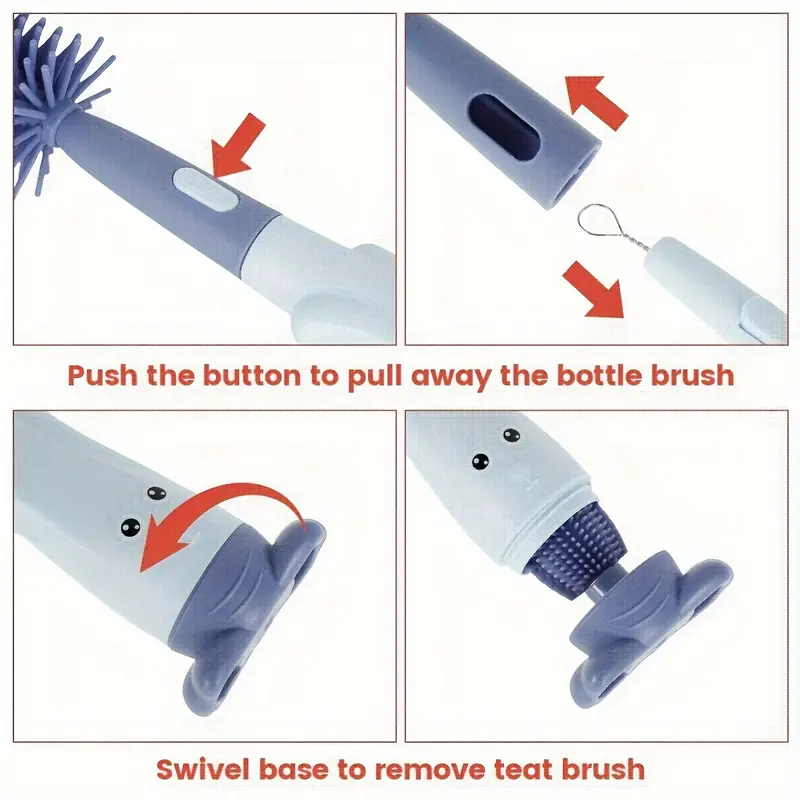 Push the button to pull away the bottle brush

Swivel base to remove teat brush