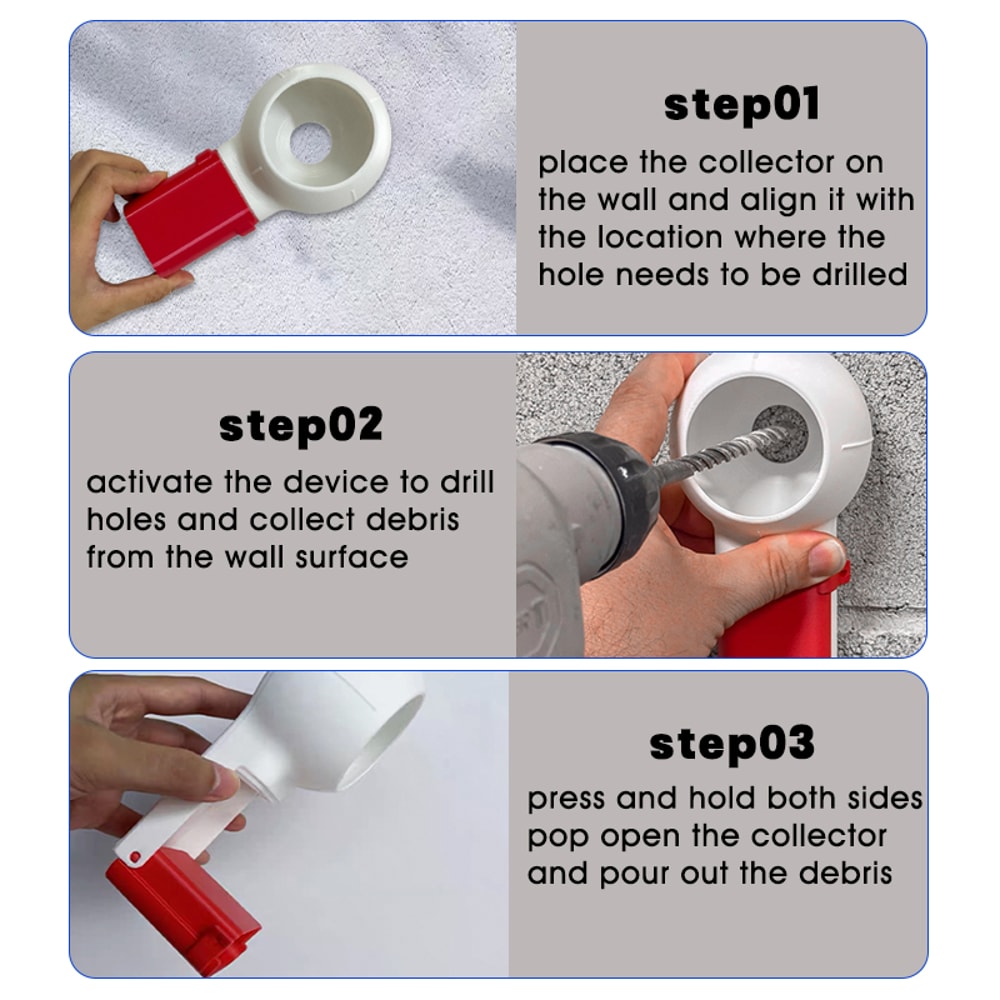 step01

place the collector on the wall and align it with the location where the hole needs to be drilled

step02

activate the device to drill holes and collect debris from the wall surface

step03

press and hold both sides pop open the collector and pour out the debris