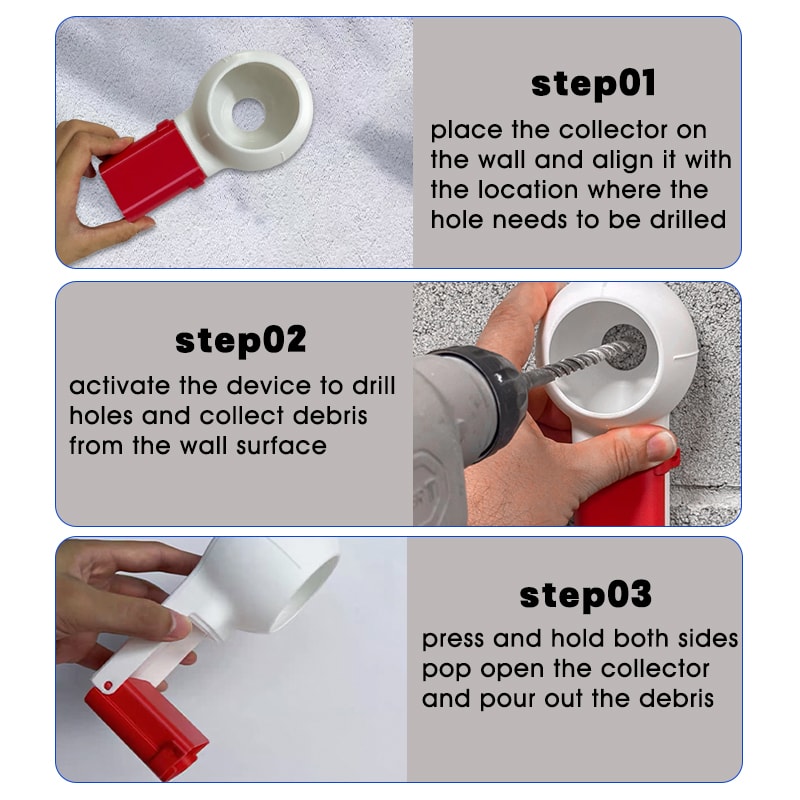 step01
place the collector on the wall and align it with the location where the hole needs to be drilled

step02
activate the device to drill holes and collect debris from the wall surface

step03
press and hold both sides pop open the collector and pour out the debris