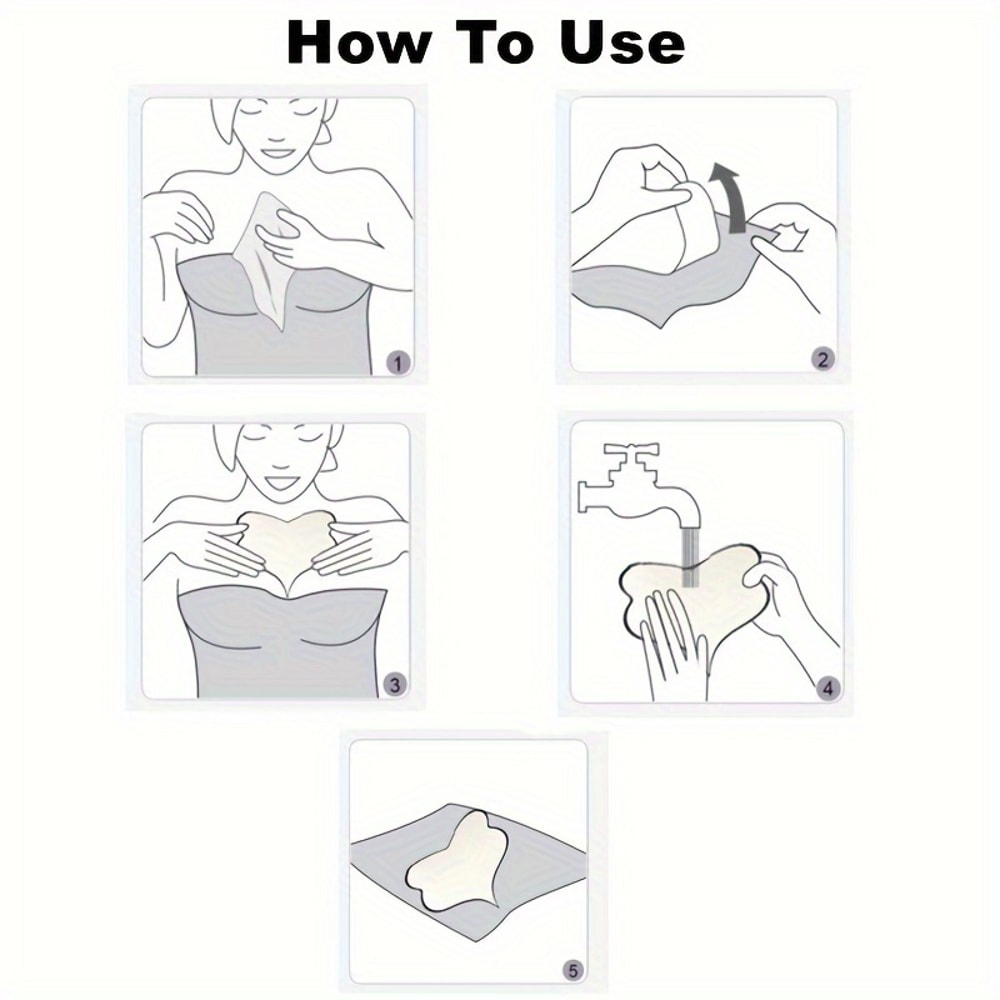 How To Use

1

2

3

4

5