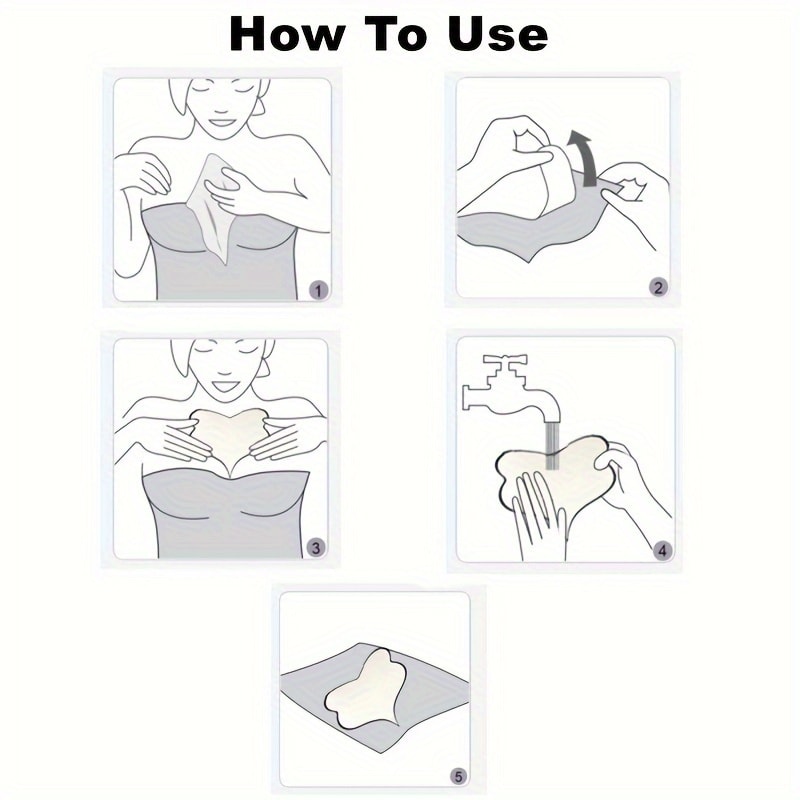 How To Use

1

2

3

4

5