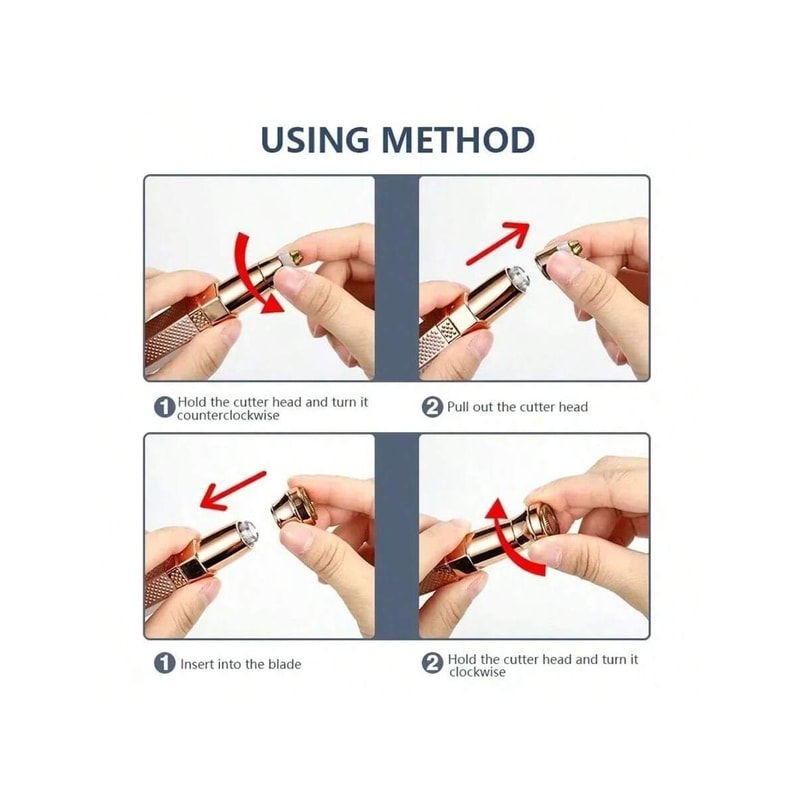 USING METHOD

1 Hold the cutter head and turn it counterclockwise

2 Pull out the cutter head

1 Insert into the blade

2 Hold the cutter head and turn it clockwise