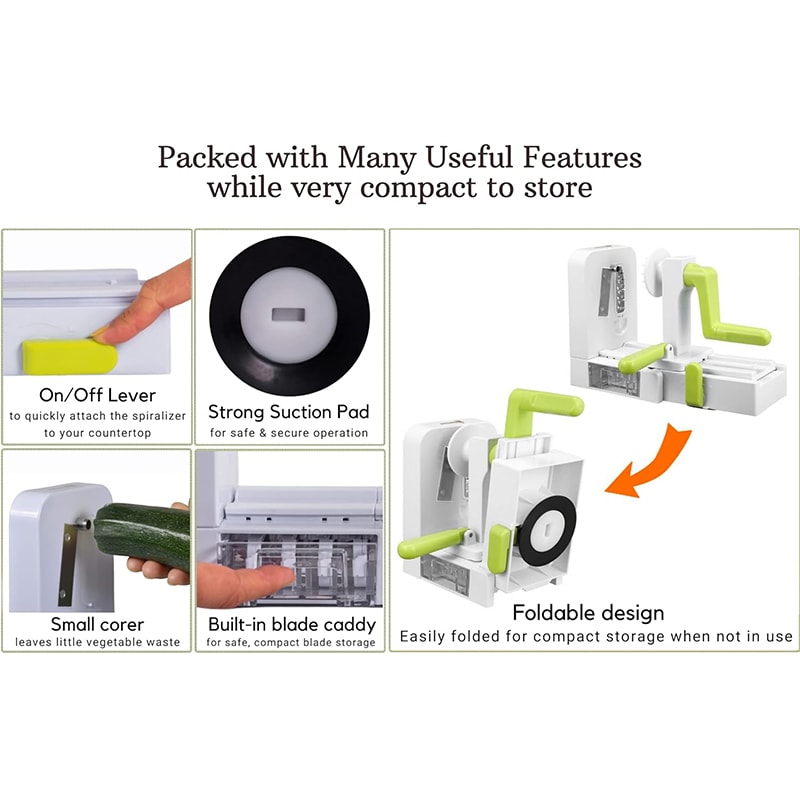 Packed with Many Useful Features
while very compact to store

On/Off Lever
to quickly attach the spiralizer to your countertop

Strong Suction Pad
for safe & secure operation

Small corer
leaves little vegetable waste

Built-in blade caddy
for safe, compact blade storage

Foldable design
Easily folded for compact storage when not in use