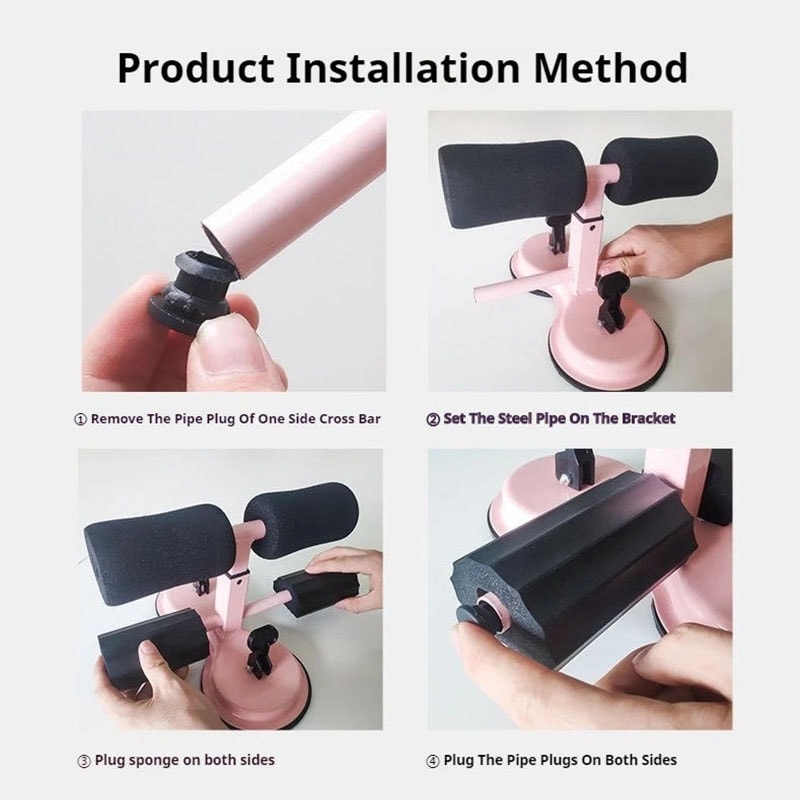 Product Installation Method

① Remove The Pipe Plug Of One Side Cross Bar

② Set The Steel Pipe On The Bracket

③ Plug sponge on both sides

④ Plug The Pipe Plugs On Both Sides