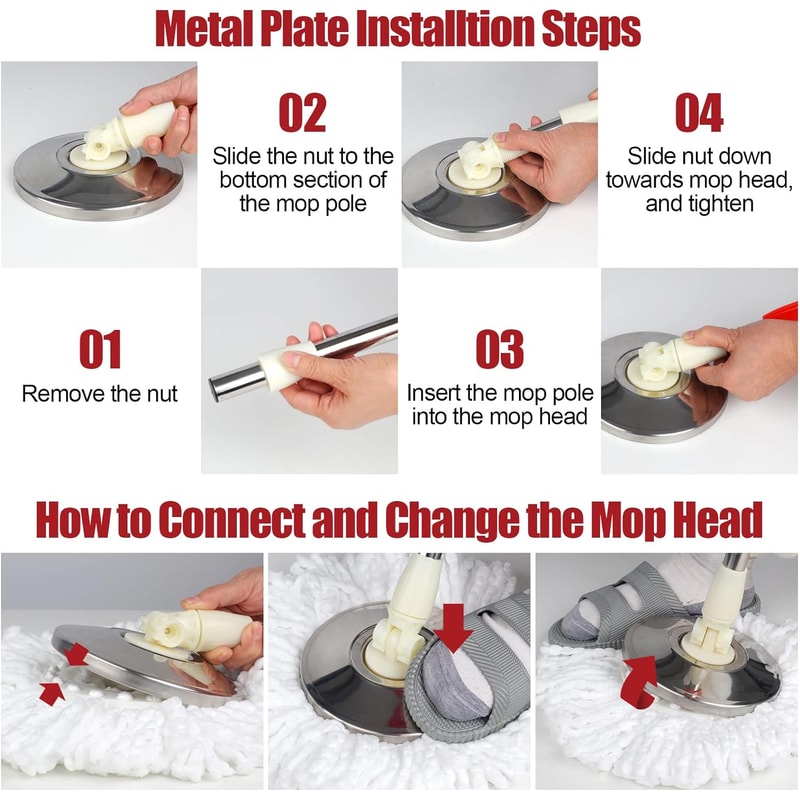 Metal Plate Installtion Steps

02
Slide the nut to the bottom section of the mop pole

04
Slide nut down towards mop head, and tighten

01
Remove the nut

03
Insert the mop pole into the mop head

How to Connect and Change the Mop Head