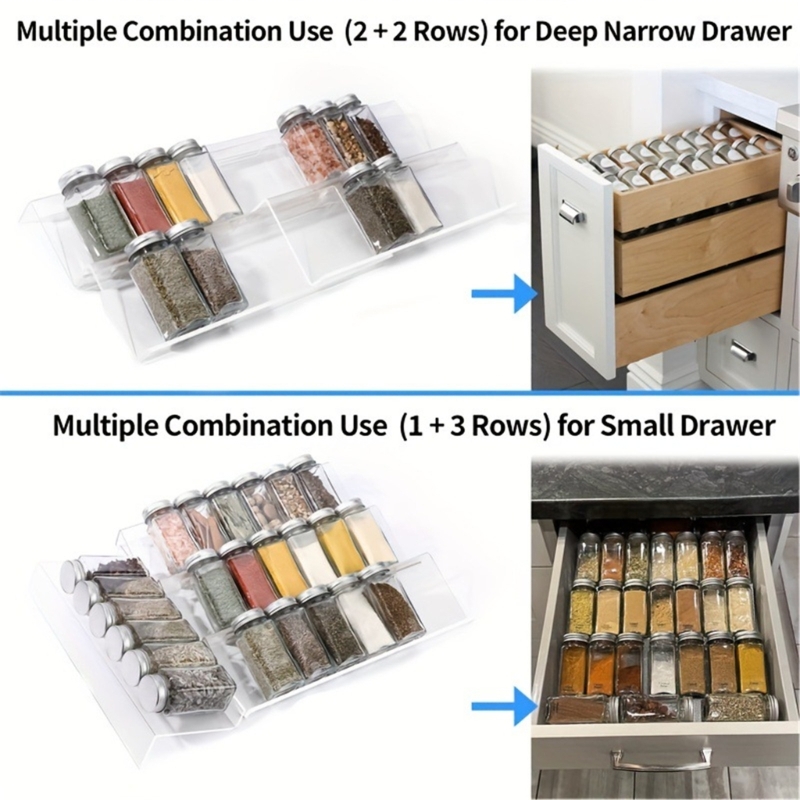 Multiple Combination Use (2 + 2 Rows) for Deep Narrow Drawer

Multiple Combination Use (1 + 3 Rows) for Small Drawer