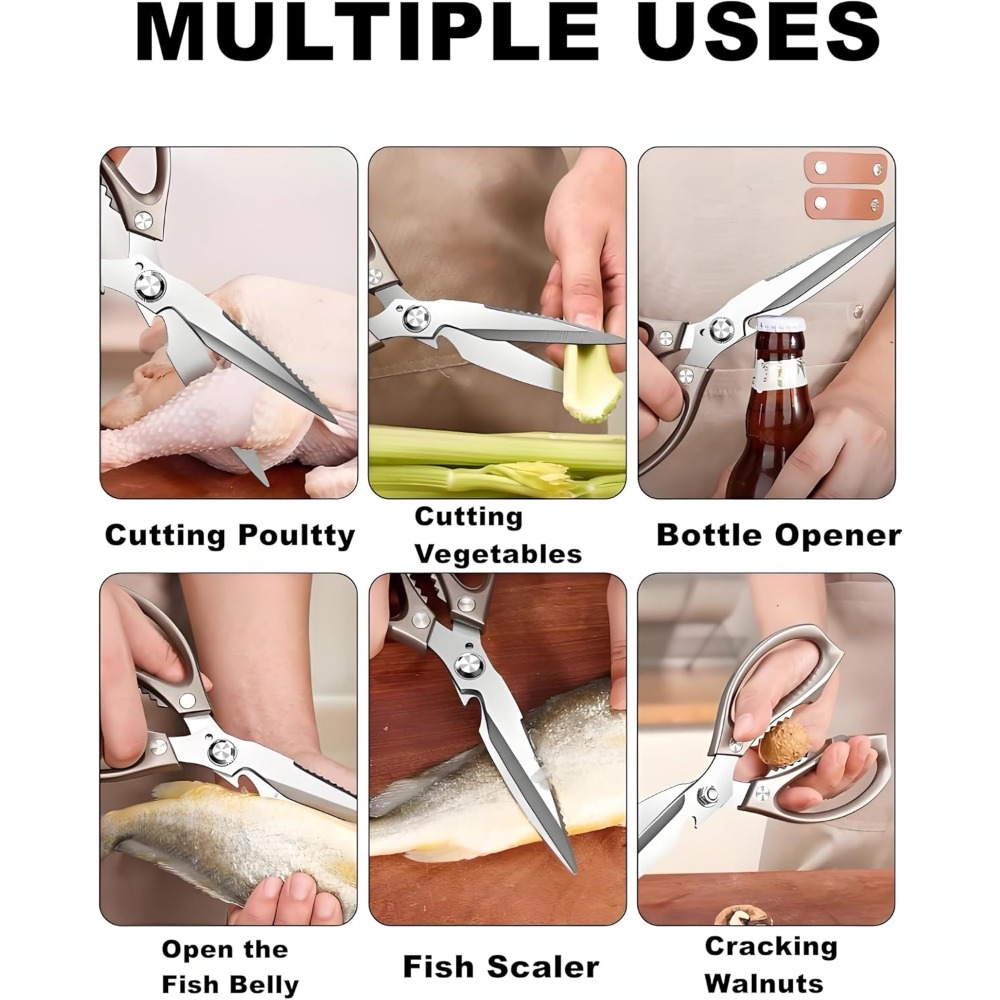 MULTIPLE USES

Cutting Poultty

Cutting Vegetables

Bottle Opener

Open the Fish Belly

Fish Scaler

Cracking Walnuts