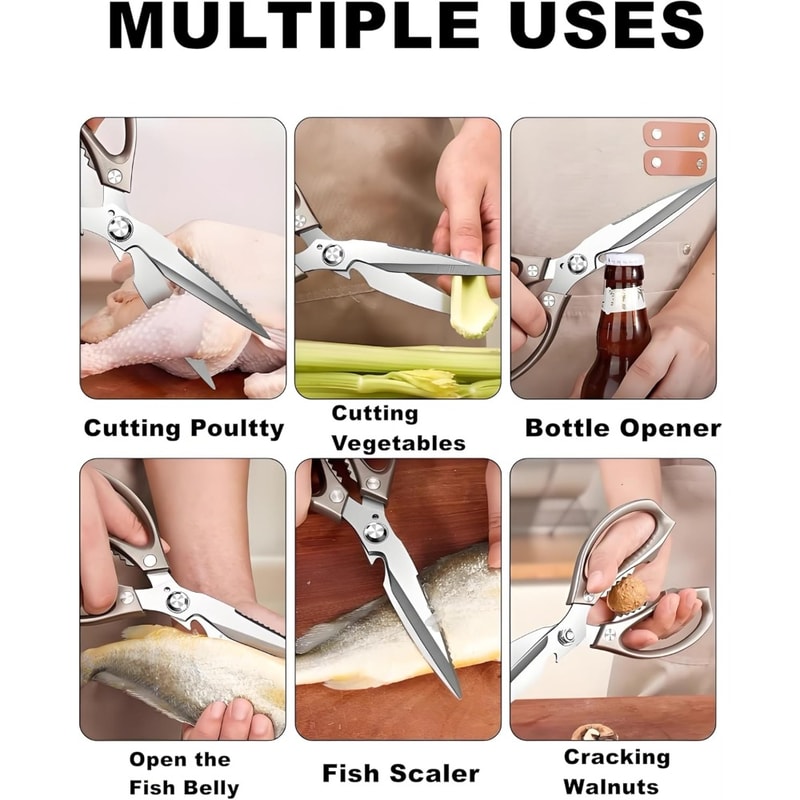 MULTIPLE USES

Cutting Poultty

Cutting Vegetables

Bottle Opener

Open the Fish Belly

Fish Scaler

Cracking Walnuts