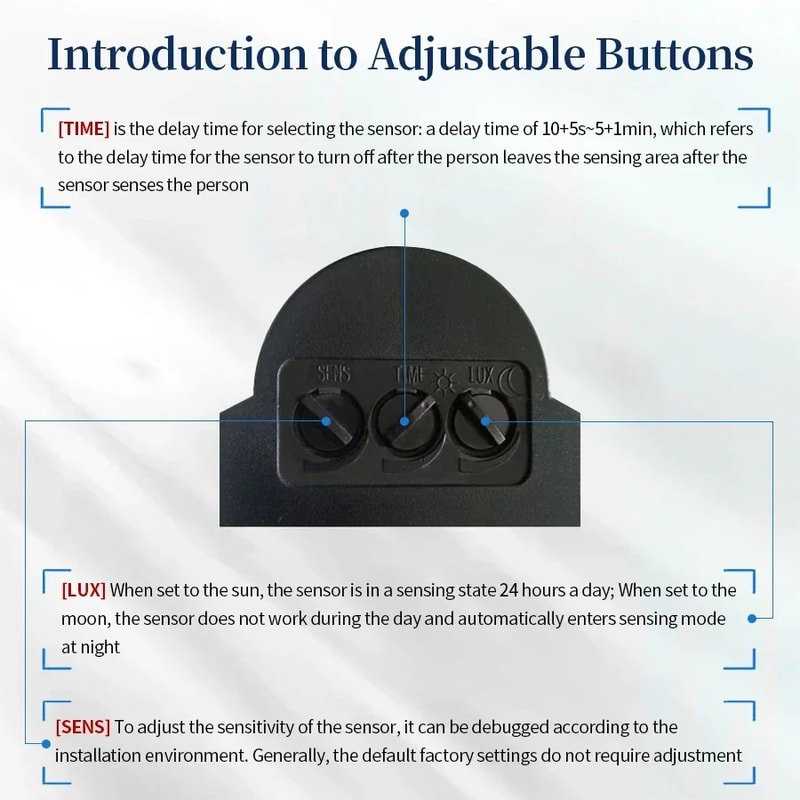 Introduction to Adjustable Buttons

[TIME] is the delay time for selecting the sensor: a delay time of 10+5s~5+1min, which refers to the delay time for the sensor to turn off after the person leaves the sensing area after the sensor senses the person

SENS TIME LUX

[LUX] When set to the sun, the sensor is in a sensing state 24 hours a day; When set to the moon, the sensor does not work during the day and automatically enters sensing mode at night

[SENS] To adjust the sensitivity of the sensor, it can be debugged according to the installation environment. Generally, the default factory settings do not require adjustment