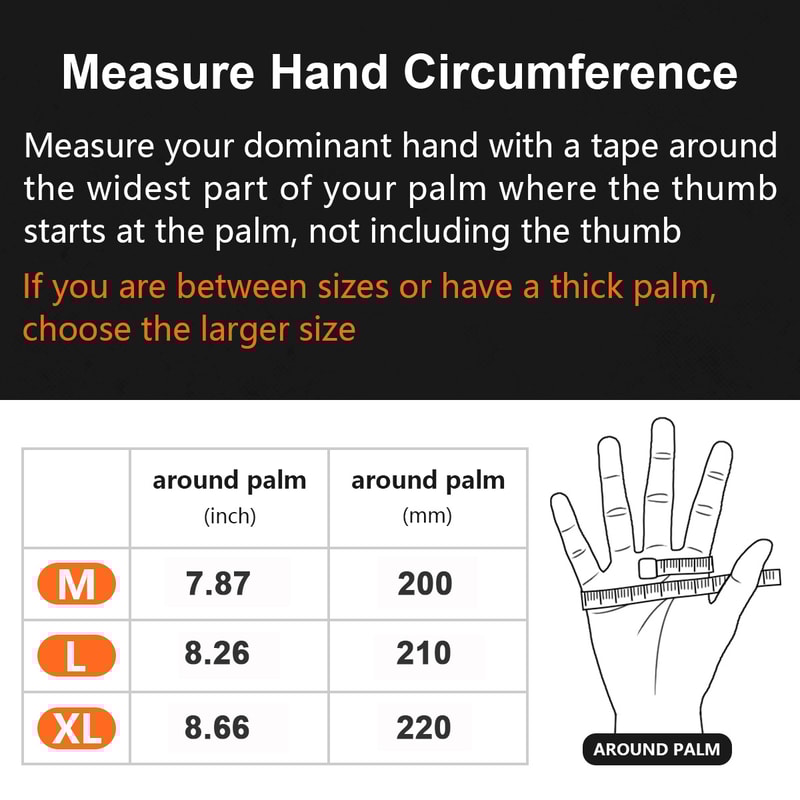 Measure Hand Circumference

Measure your dominant hand with a tape around the widest part of your palm where the thumb starts at the palm, not including the thumb

If you are between sizes or have a thick palm, choose the larger size

| | around palm (inch) | around palm (mm) |
|---|---|---|
| M | 7.87 | 200 |
| L | 8.26 | 210 |
| XL | 8.66 | 220 |

AROUND PALM