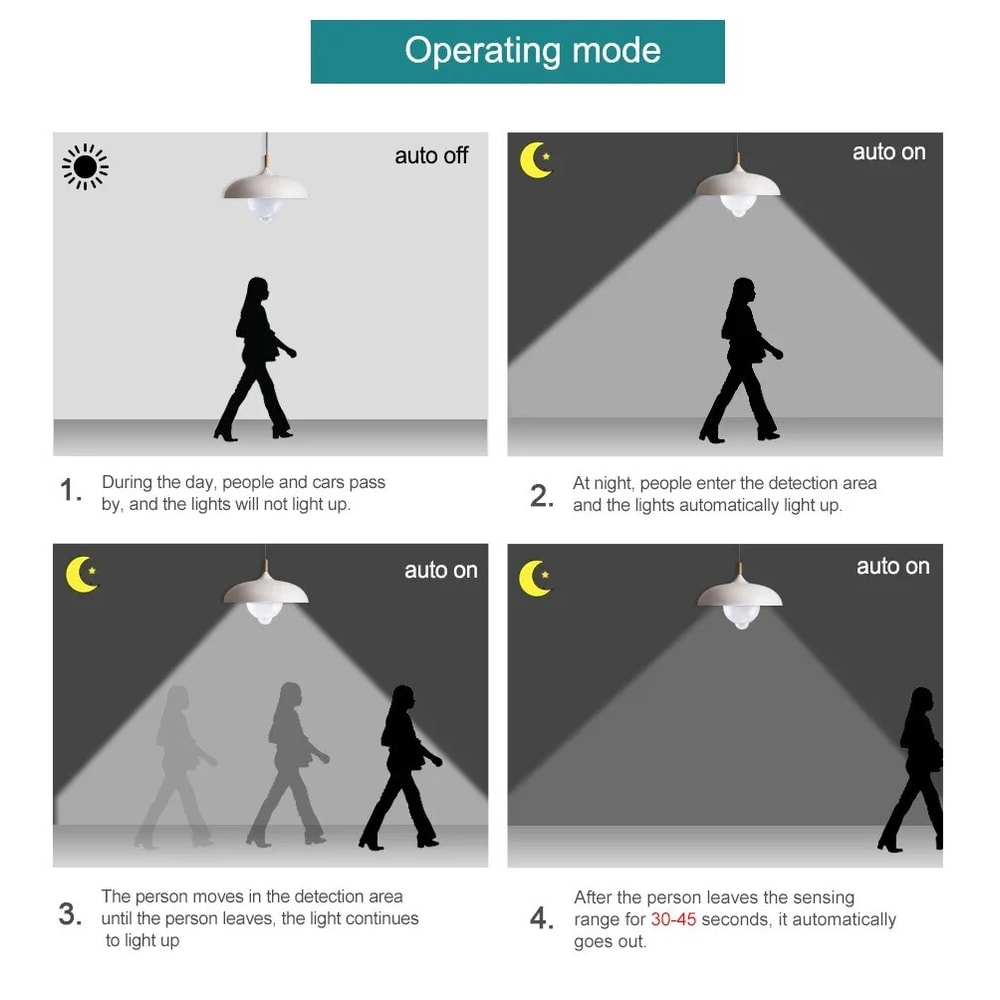 Operating mode

auto off

1. During the day, people and cars pass by, and the lights will not light up.

auto on

2. At night, people enter the detection area and the lights automatically light up.

auto on

3. The person moves in the detection area until the person leaves, the light continues to light up

auto on

4. After the person leaves the sensing range for 30-45 seconds, it automatically goes out.