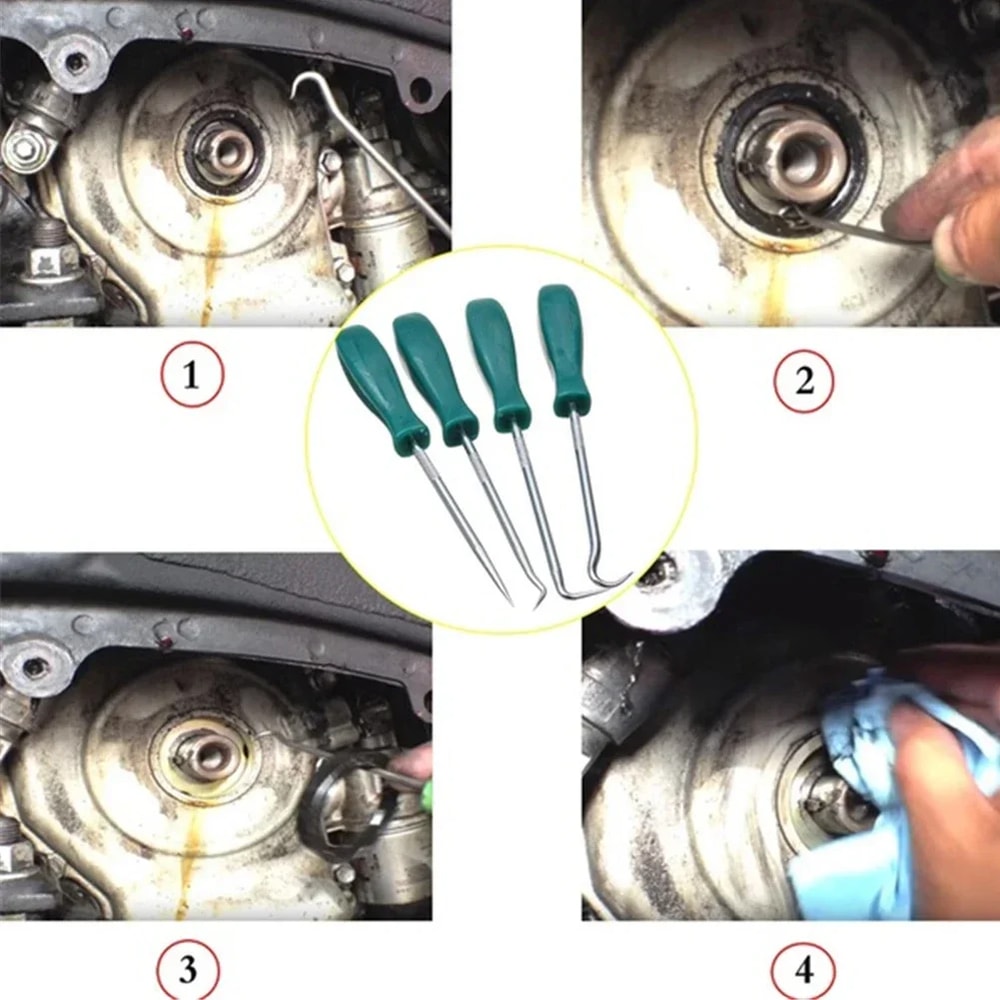 1

2

3

4