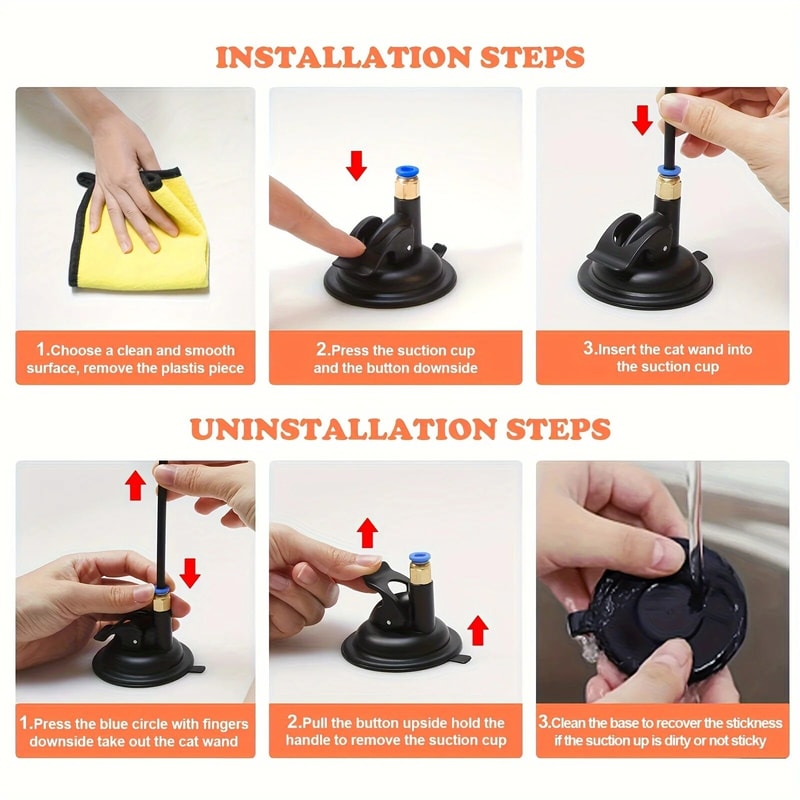 INSTALLATION STEPS

1.Choose a clean and smooth surface, remove the plastis piece

2.Press the suction cup and the button downside

3.Insert the cat wand into the suction cup

UNINSTALLATION STEPS

1.Press the blue circle with fingers downside take out the cat wand

2.Pull the button upside hold the handle to remove the suction cup

3.Clean the base to recover the stickness if the suction up is dirty or not sticky