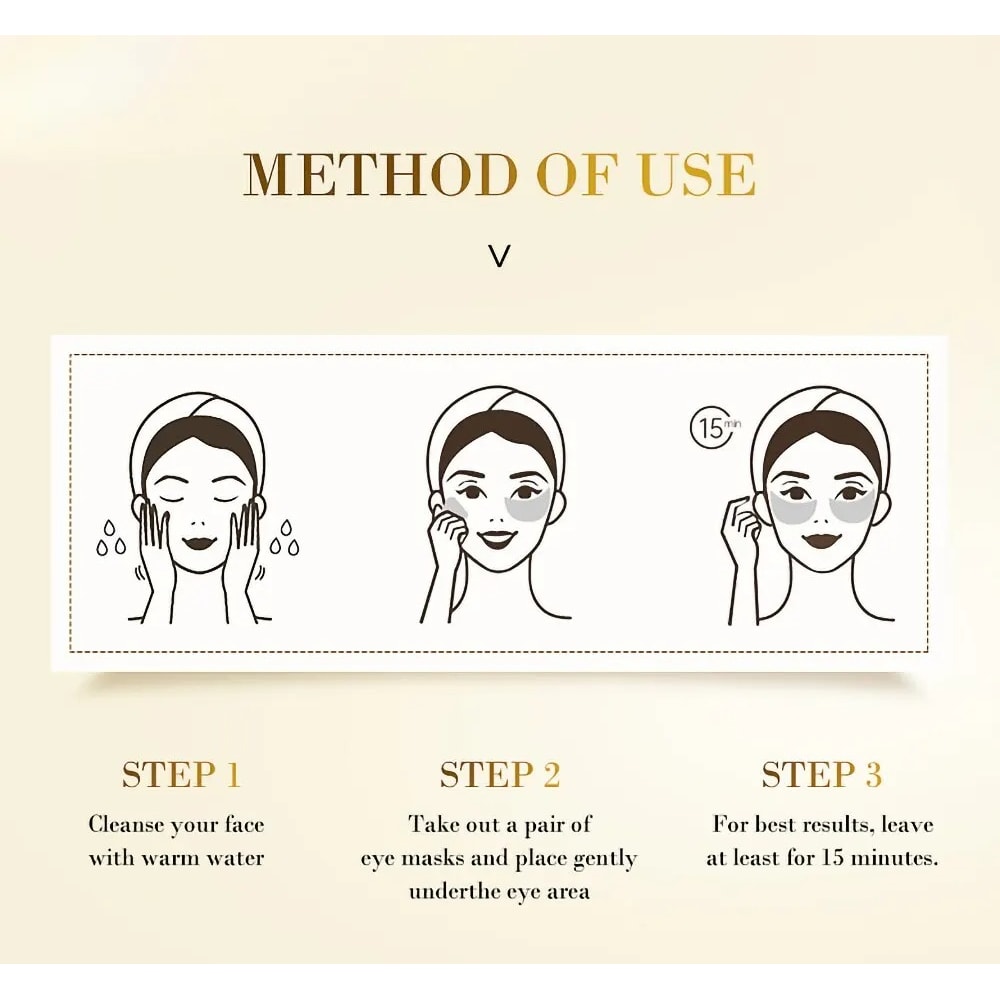 METHOD OF USE

V

15 min

STEP 1

Cleanse your face with warm water

STEP 2

Take out a pair of eye masks and place gently underthe eye area

STEP 3

For best results, leave at least for 15 minutes.