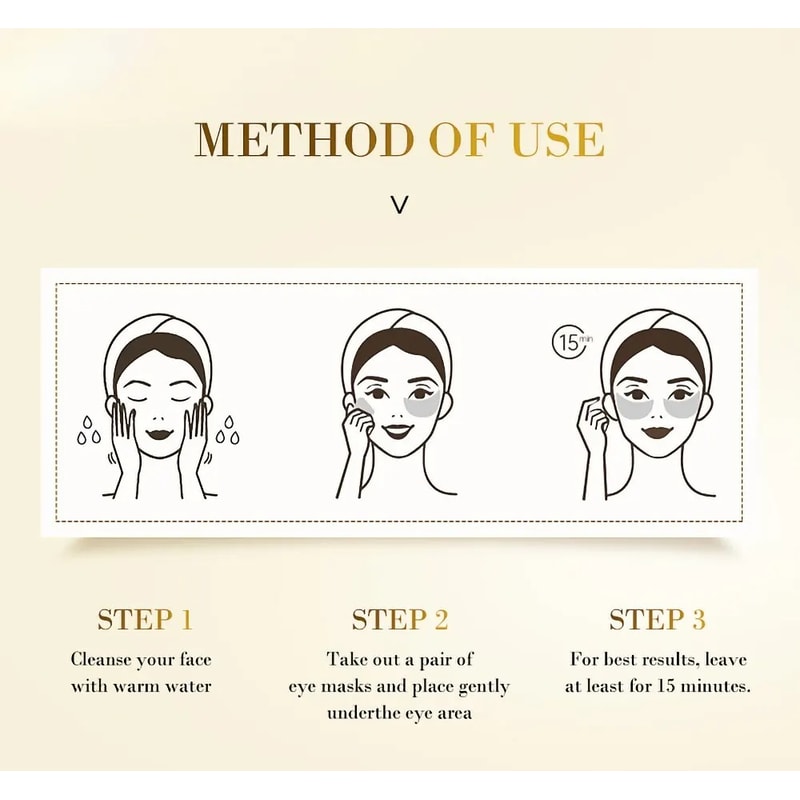 METHOD OF USE

V

15 min

STEP 1

Cleanse your face with warm water

STEP 2

Take out a pair of eye masks and place gently underthe eye area

STEP 3

For best results, leave at least for 15 minutes.