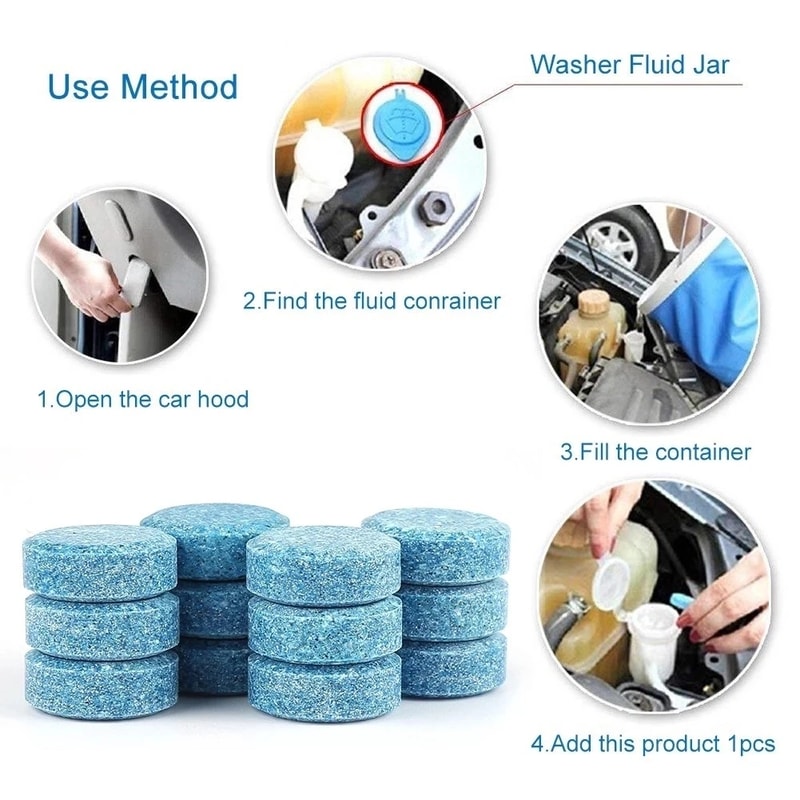 Use Method

Washer Fluid Jar

2.Find the fluid conrainer

1.Open the car hood

3.Fill the container

4.Add this product 1pcs