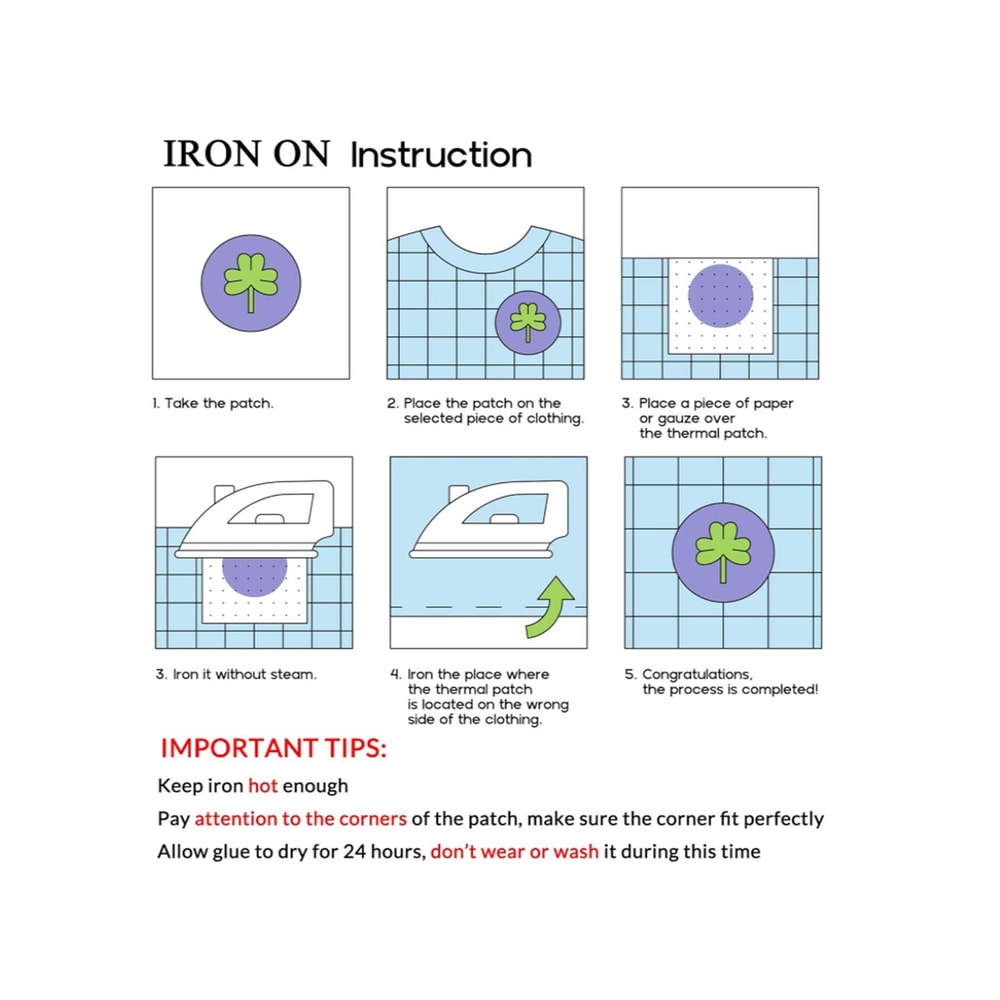 IRON ON Instruction

1. Take the patch.

2. Place the patch on the selected piece of clothing.

3. Place a piece of paper or gauze over the thermal patch.

3. Iron it without steam.

4. Iron the place where the thermal patch is located on the wrong side of the clothing.

5. Congratulations, the process is completed!

IMPORTANT TIPS:

Keep iron hot enough

Pay attention to the corners of the patch, make sure the corner fit perfectly

Allow glue to dry for 24 hours, don't wear or wash it during this time