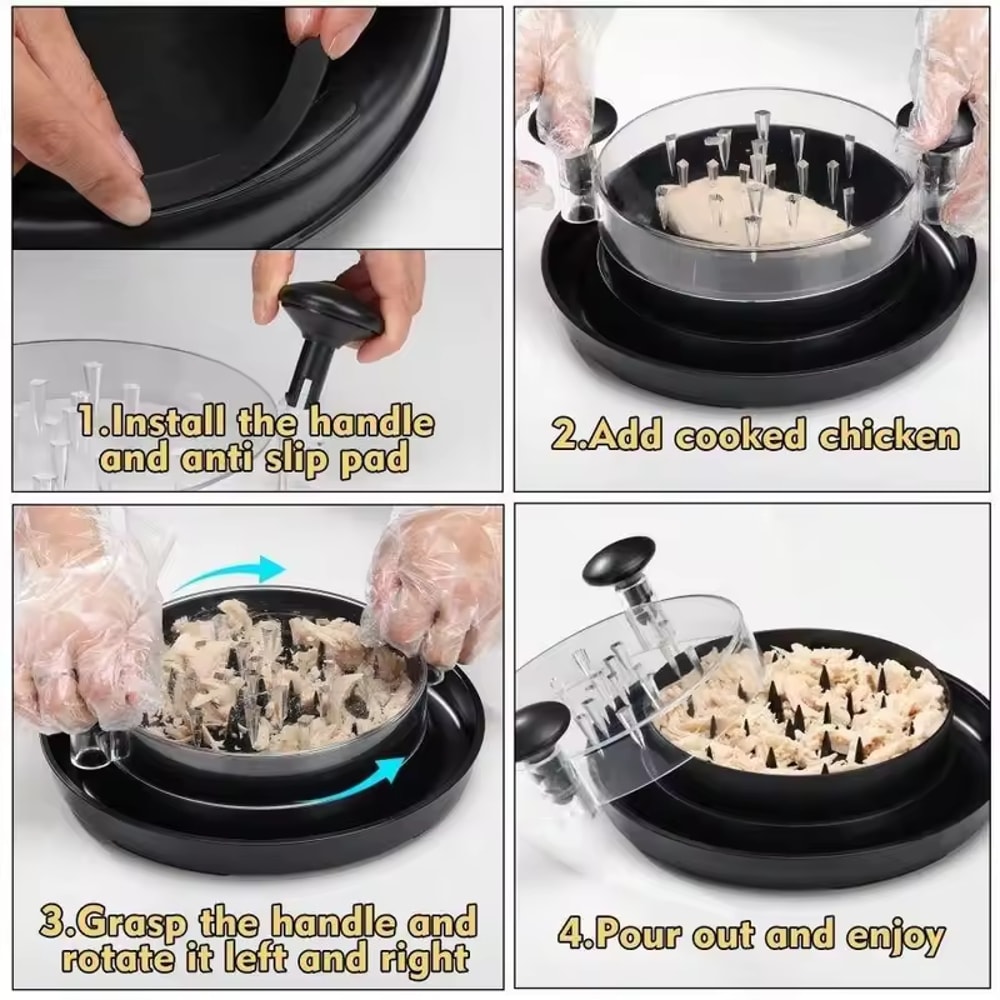 1.Install the handle and anti slip pad

2.Add cooked chicken

3.Grasp the handle and rotate it left and right

4.Pour out and enjoy