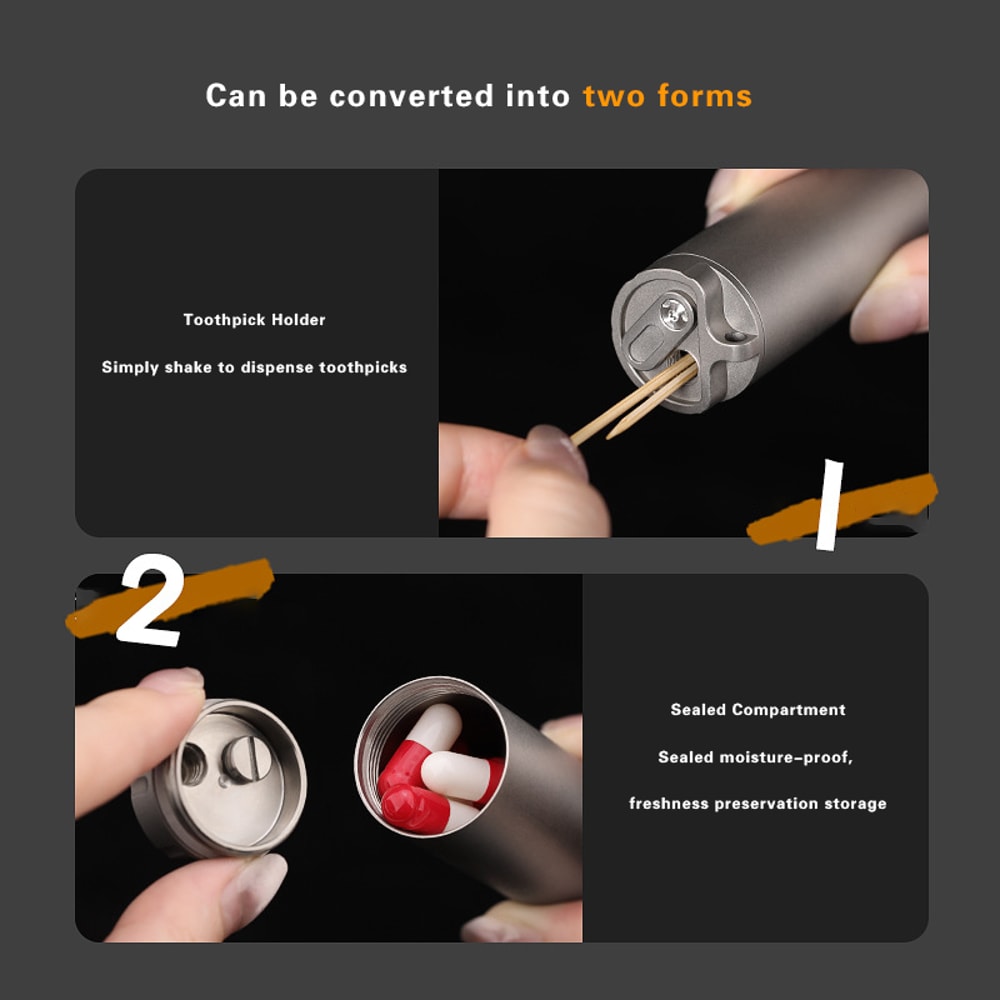 Can be converted into two forms

Toothpick Holder

Simply shake to dispense toothpicks

1

2

Sealed Compartment

Sealed moisture-proof,

freshness preservation storage