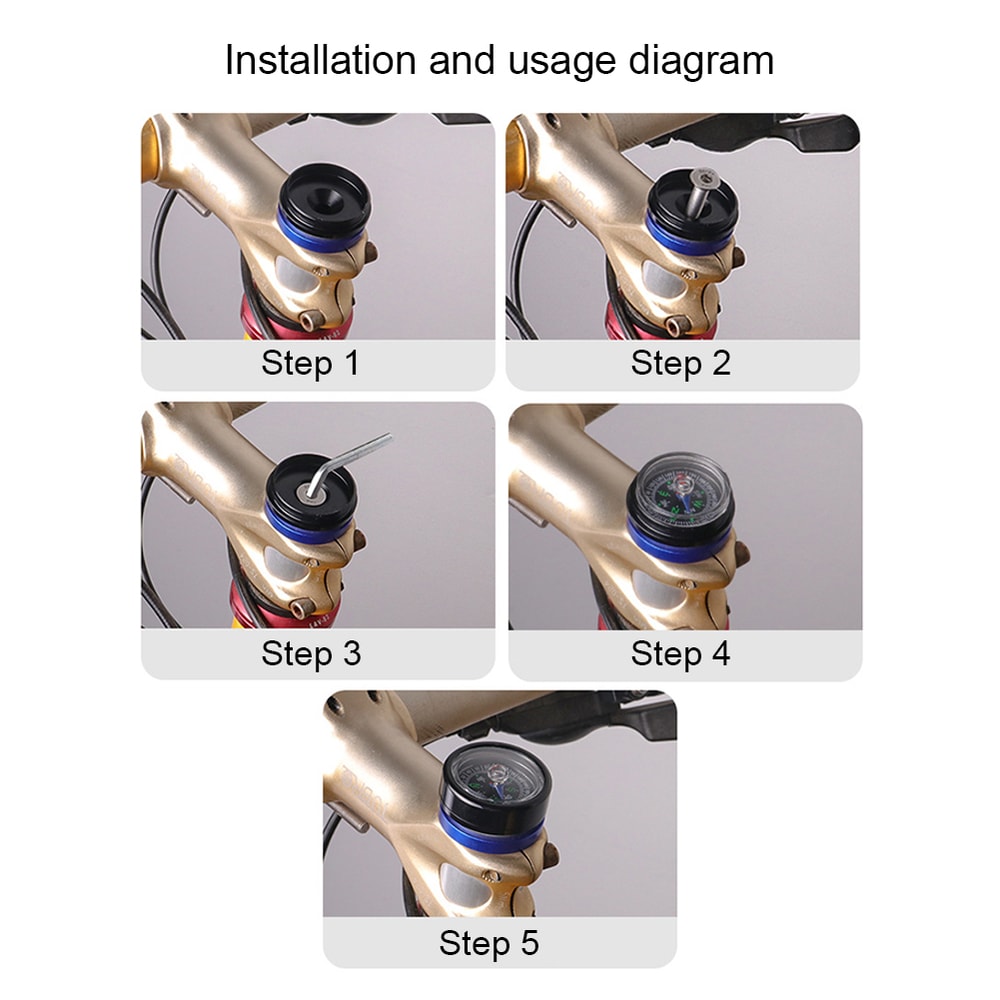 Installation and usage diagram

Step 1

Step 2

Step 3

Step 4

Step 5