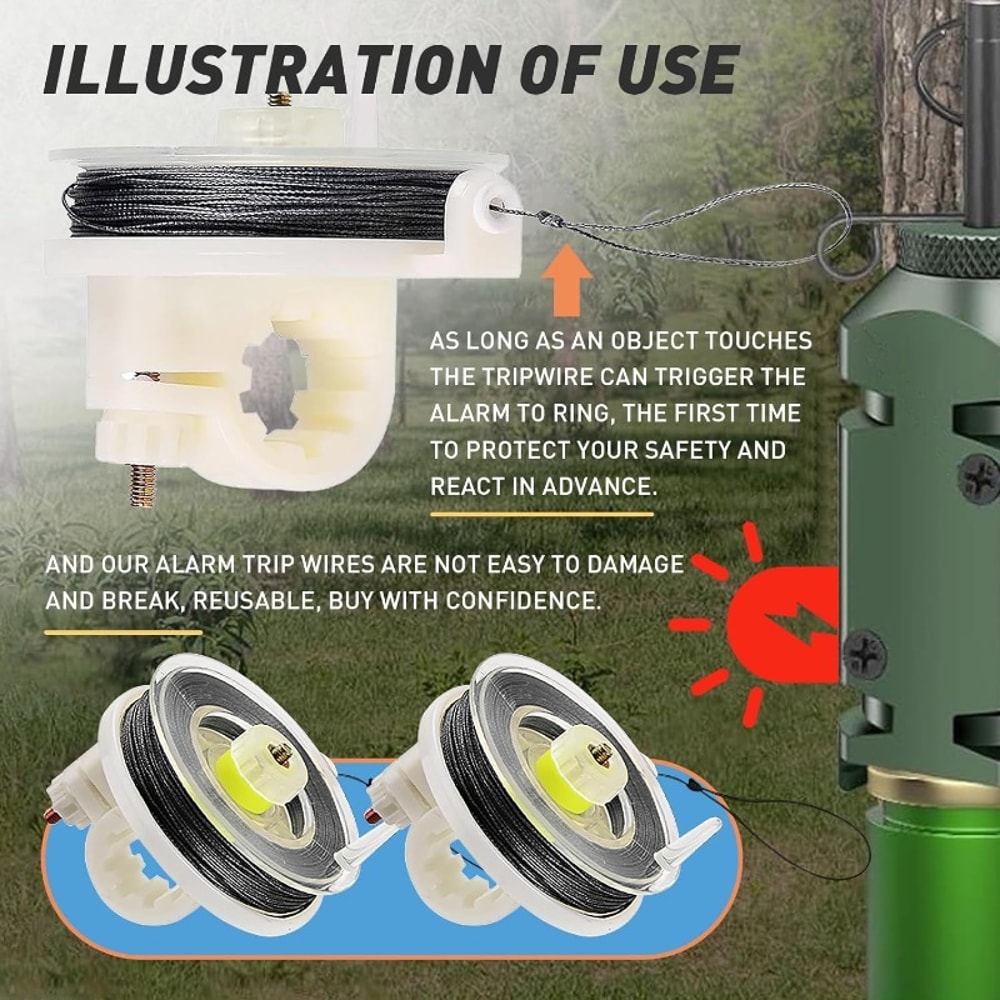 ILLUSTRATION OF USE

AS LONG AS AN OBJECT TOUCHES THE TRIPWIRE CAN TRIGGER THE ALARM TO RING, THE FIRST TIME TO PROTECT YOUR SAFETY AND REACT IN ADVANCE.

AND OUR ALARM TRIP WIRES ARE NOT EASY TO DAMAGE AND BREAK, REUSABLE, BUY WITH CONFIDENCE.