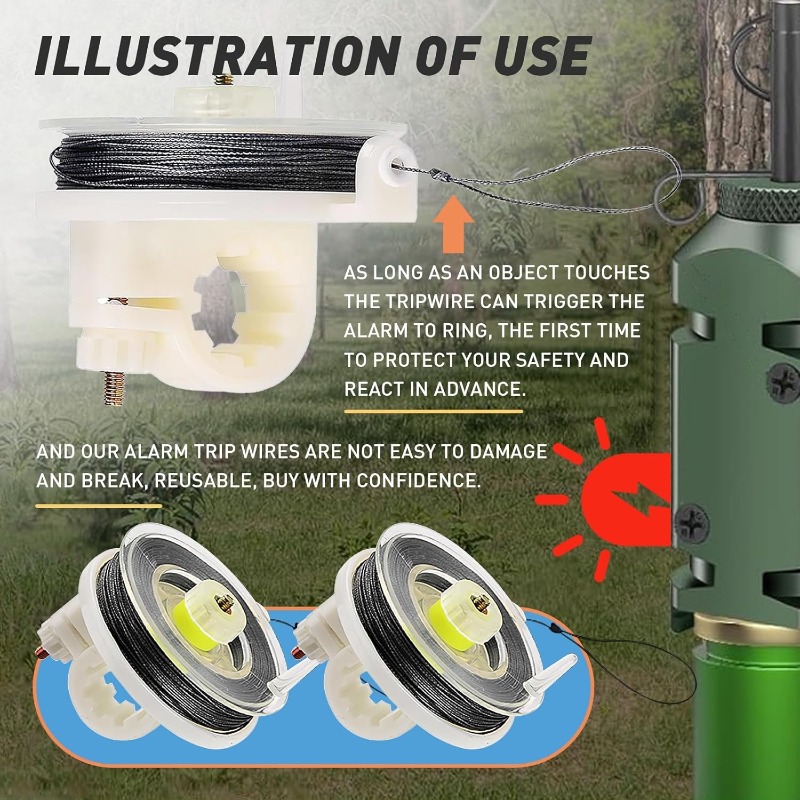 ILLUSTRATION OF USE

AS LONG AS AN OBJECT TOUCHES THE TRIPWIRE CAN TRIGGER THE ALARM TO RING, THE FIRST TIME TO PROTECT YOUR SAFETY AND REACT IN ADVANCE.

AND OUR ALARM TRIP WIRES ARE NOT EASY TO DAMAGE AND BREAK, REUSABLE, BUY WITH CONFIDENCE.