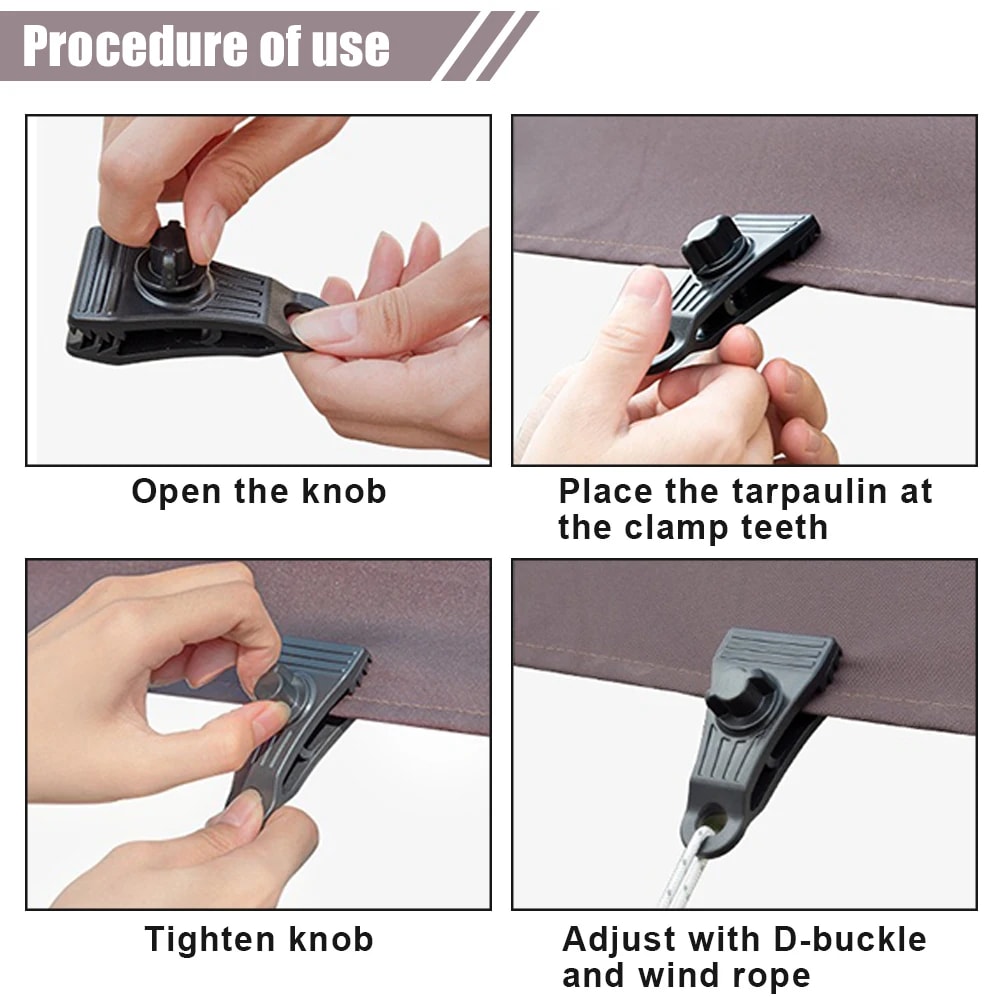 Procedure of use

Open the knob

Place the tarpaulin at the clamp teeth

Tighten knob

Adjust with D-buckle and wind rope