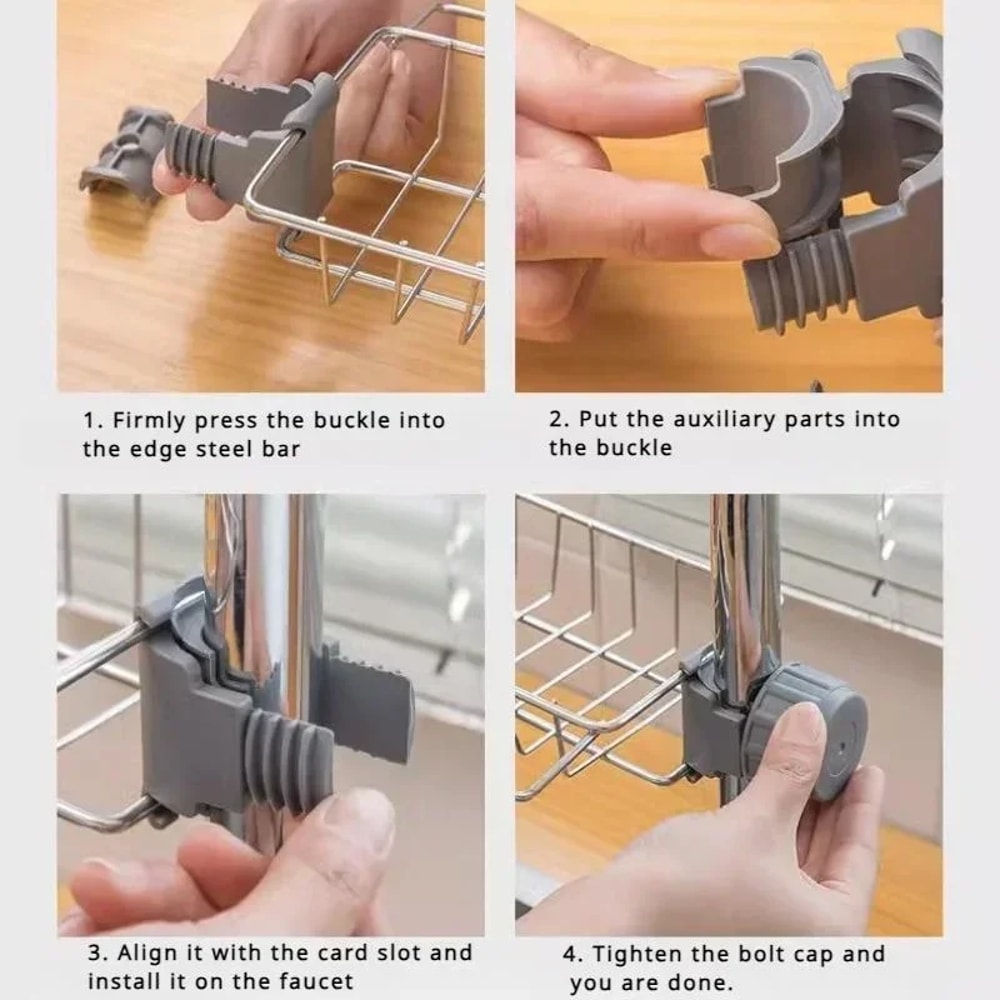 1. Firmly press the buckle into the edge steel bar

2. Put the auxiliary parts into the buckle

3. Align it with the card slot and install it on the faucet

4. Tighten the bolt cap and you are done.