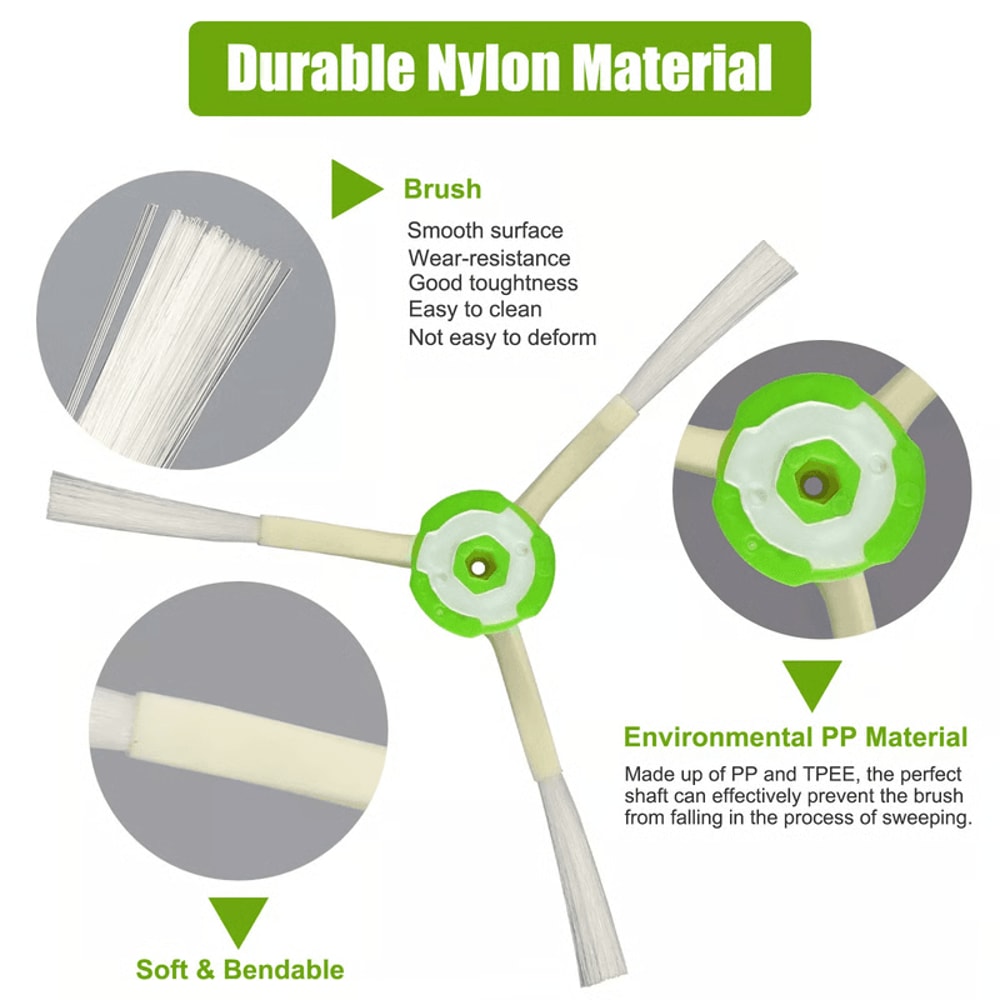 Durable Nylon Material

Brush
Smooth surface
Wear-resistance
Good toughness
Easy to clean
Not easy to deform

Environmental PP Material
Made up of PP and TPEE, the perfect shaft can effectively prevent the brush from falling in the process of sweeping.

Soft & Bendable