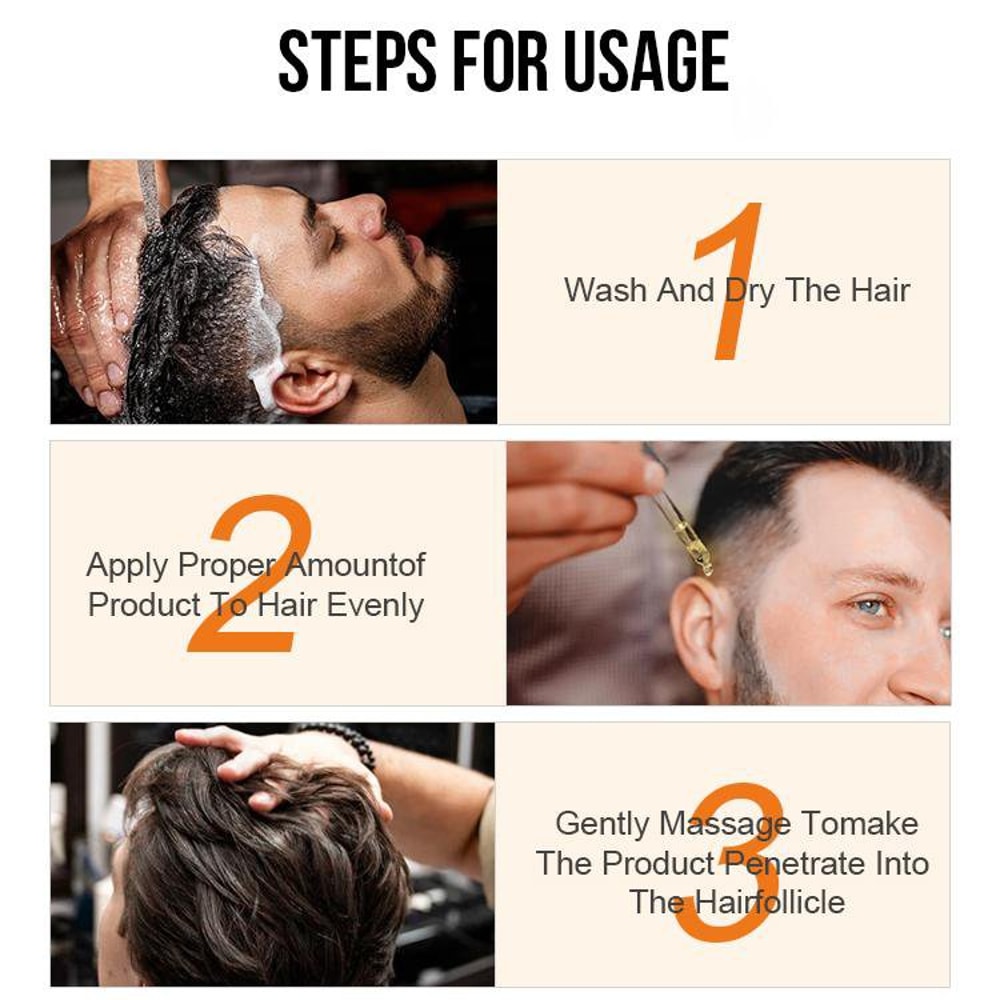 STEPS FOR USAGE

1

Wash And Dry The Hair

2

Apply Proper Amountof Product To Hair Evenly

3

Gently Massage Tomake The Product Penetrate Into The Hairfollicle