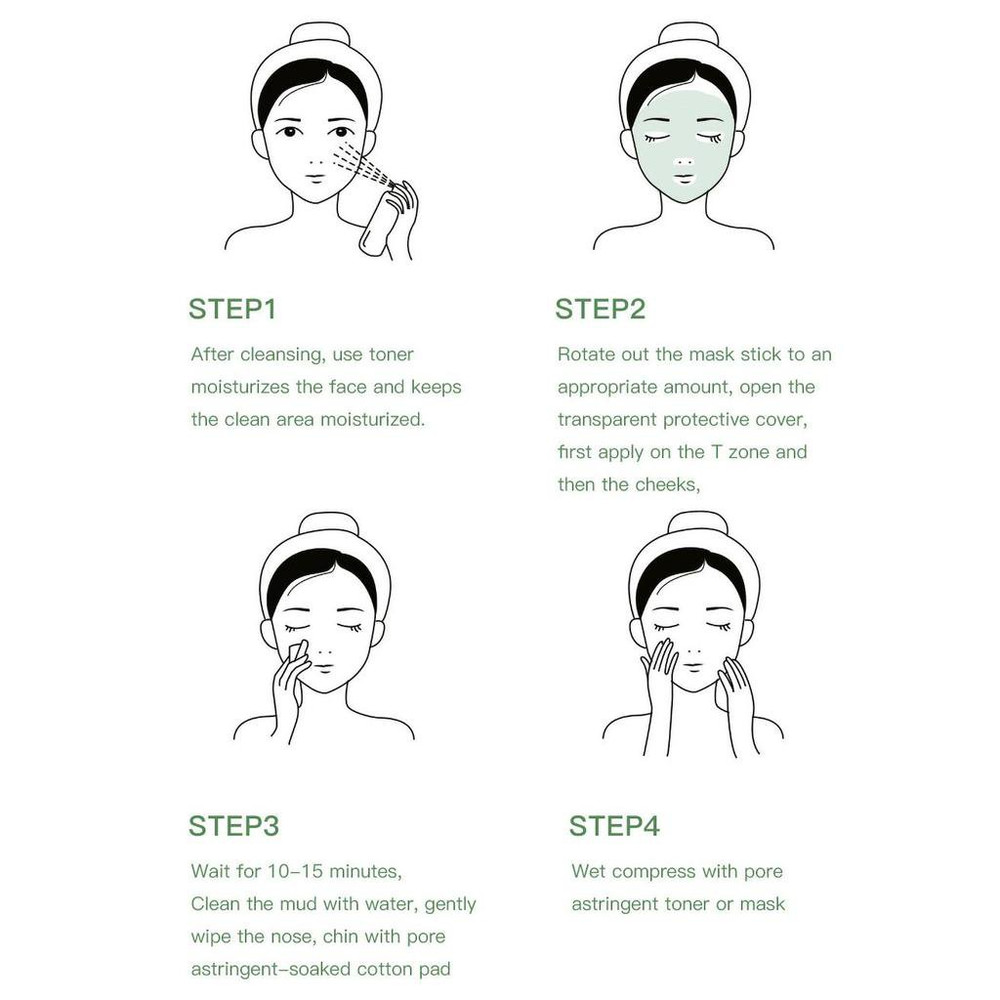 STEP1
After cleansing, use toner moisturizes the face and keeps the clean area moisturized.

STEP2
Rotate out the mask stick to an appropriate amount, open the transparent protective cover, first apply on the T zone and then the cheeks,

STEP3
Wait for 10-15 minutes,
Clean the mud with water, gently wipe the nose, chin with pore astringent-soaked cotton pad

STEP4
Wet compress with pore astringent toner or mask