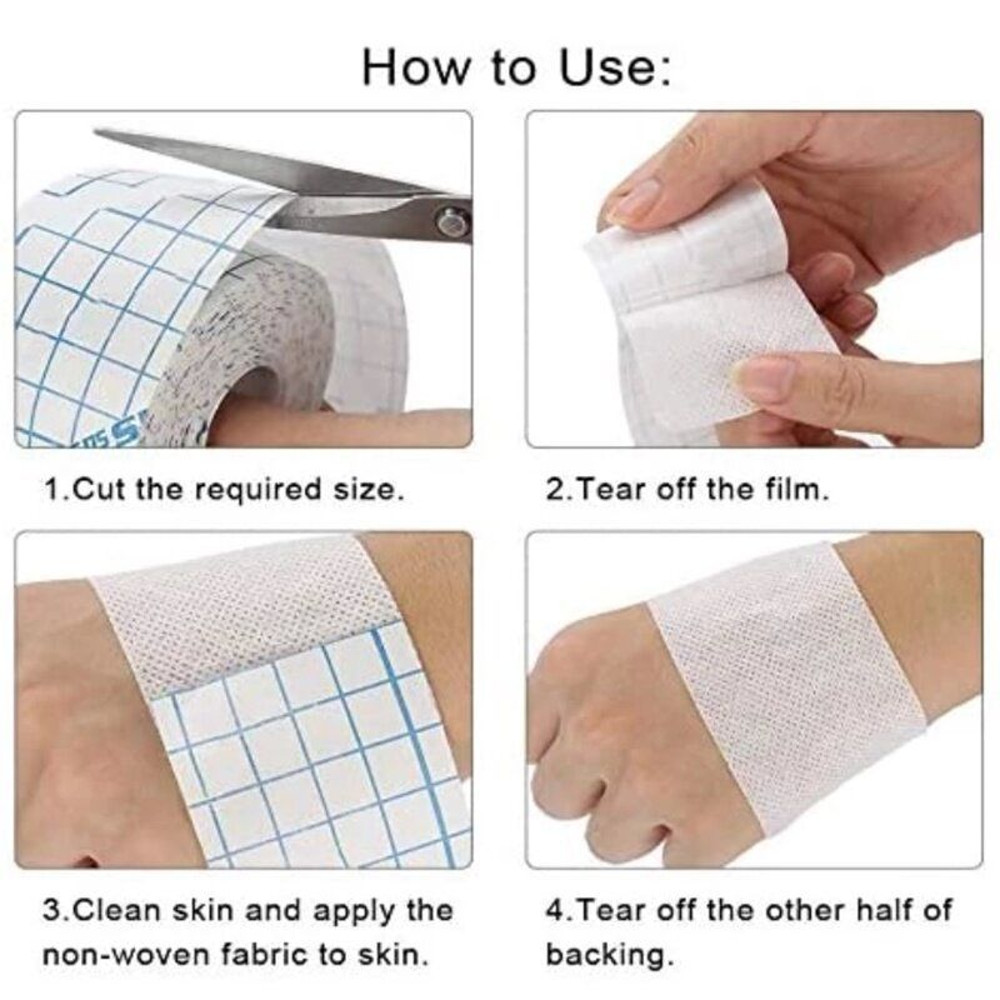 How to Use:

1.Cut the required size.

2.Tear off the film.

3.Clean skin and apply the non-woven fabric to skin.

4.Tear off the other half of backing.