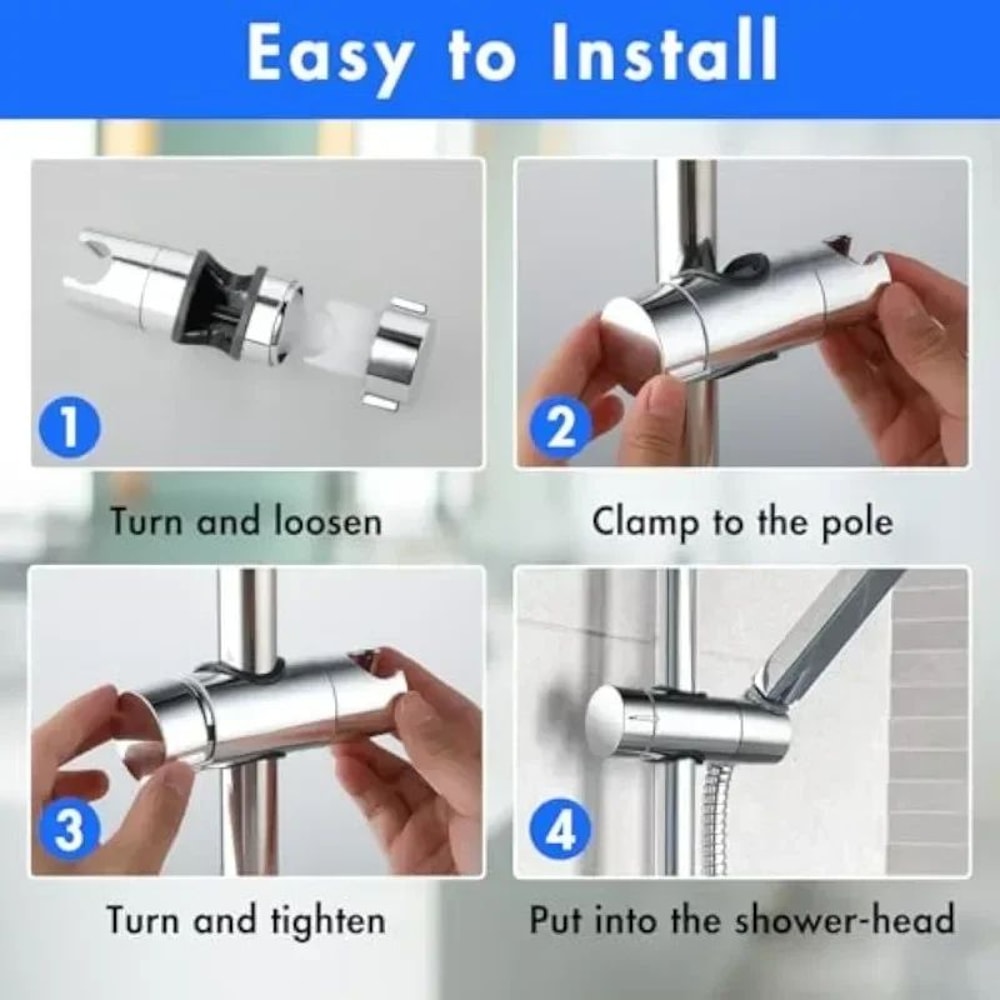 Easy to Install

1

Turn and loosen

2

Clamp to the pole

3

Turn and tighten

4

Put into the shower-head