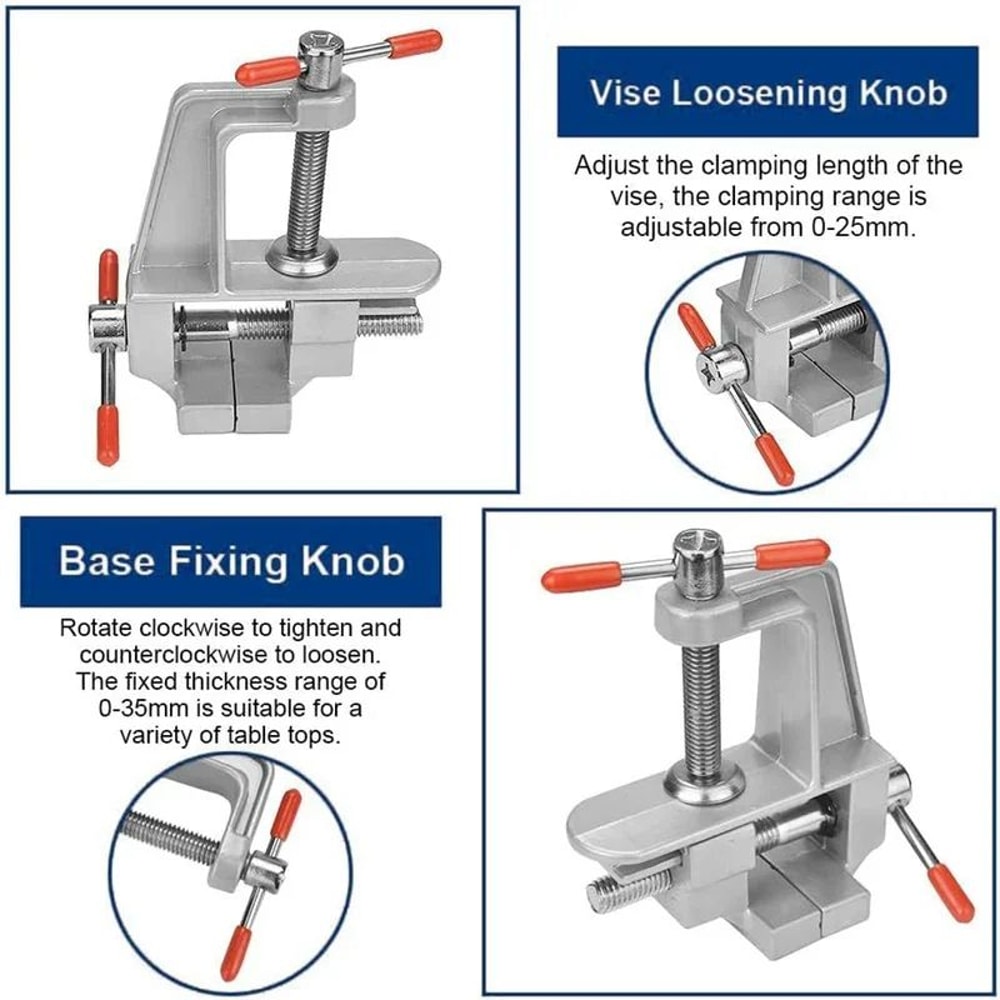 Vise Loosening Knob

Adjust the clamping length of the vise, the clamping range is adjustable from 0-25mm.

Base Fixing Knob

Rotate clockwise to tighten and counterclockwise to loosen. The fixed thickness range of 0-35mm is suitable for a variety of table tops.