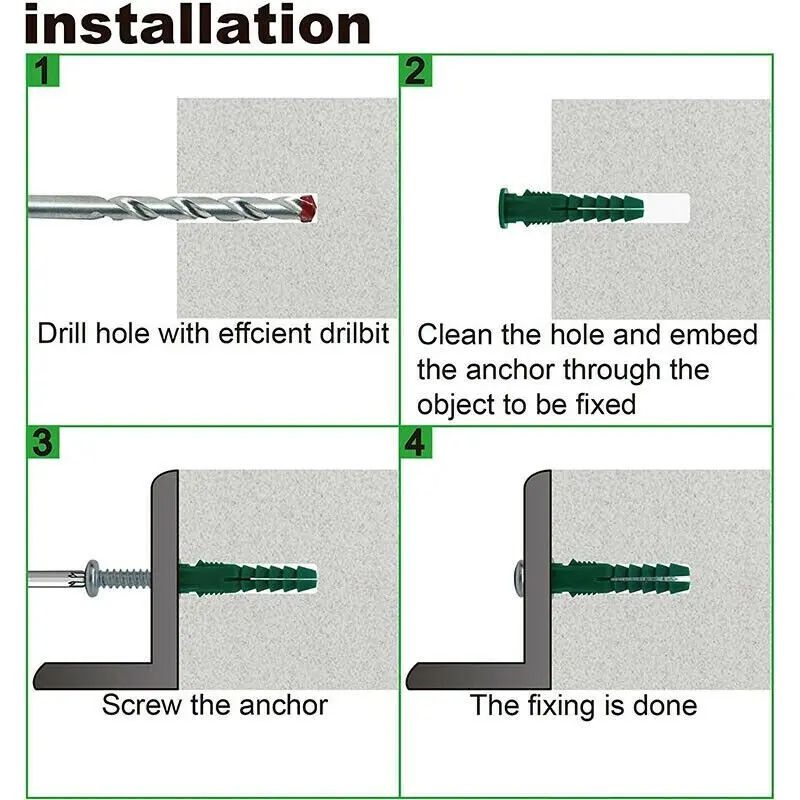 installation

1

Drill hole with effcient drilbit

2

Clean the hole and embed the anchor through the object to be fixed

3

Screw the anchor

4

The fixing is done