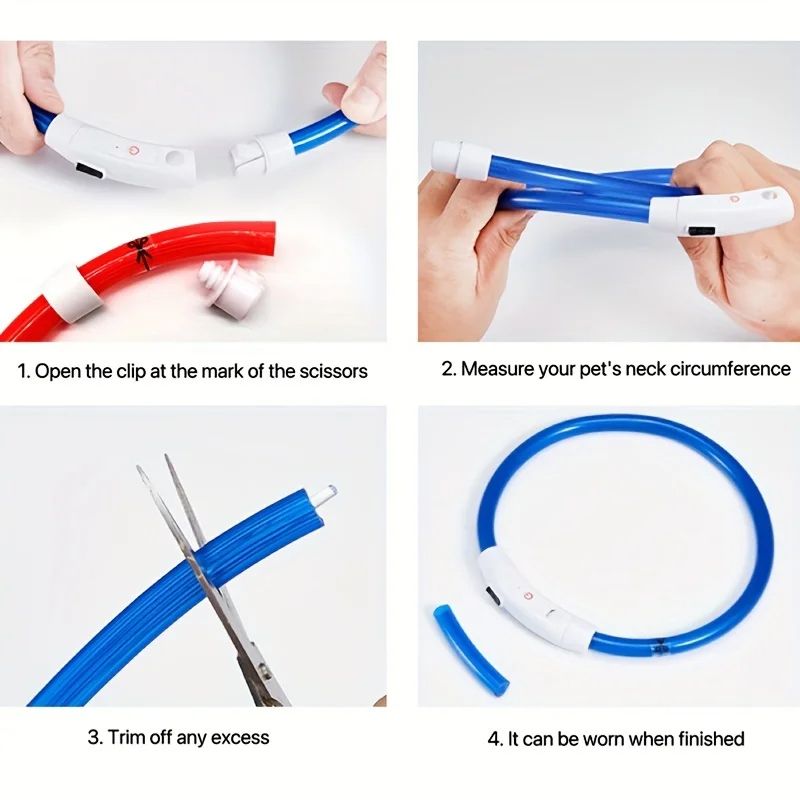 1. Open the clip at the mark of the scissors

2. Measure your pet's neck circumference

3. Trim off any excess

4. It can be worn when finished