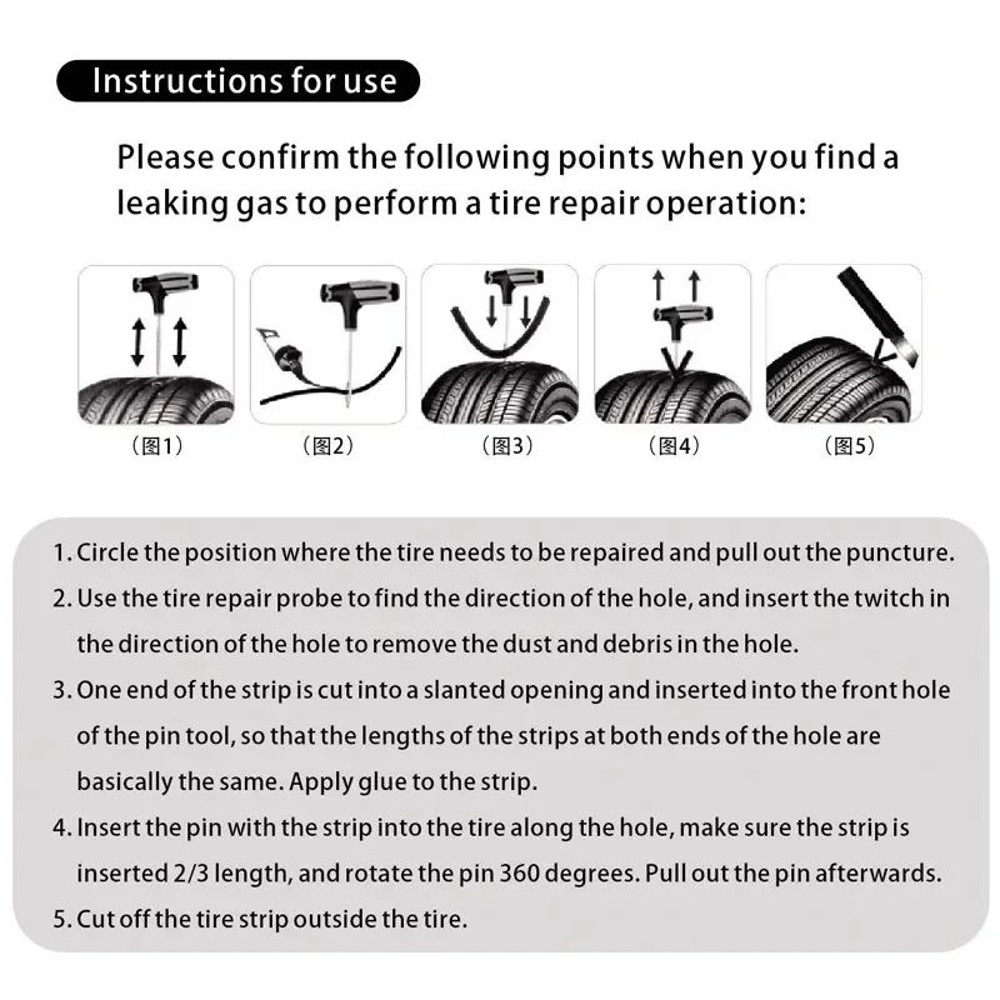 Instructions for use

Please confirm the following points when you find a leaking gas to perform a tire repair operation:

（图1）

（图2）

（图3）

（图4）

（图5）

1. Circle the position where the tire needs to be repaired and pull out the puncture.

2. Use the tire repair probe to find the direction of the hole, and insert the twitch in the direction of the hole to remove the dust and debris in the hole.

3. One end of the strip is cut into a slanted opening and inserted into the front hole of the pin tool, so that the lengths of the strips at both ends of the hole are basically the same. Apply glue to the strip.

4. Insert the pin with the strip into the tire along the hole, make sure the strip is inserted 2/3 length, and rotate the pin 360 degrees. Pull out the pin afterwards.

5. Cut off the tire strip outside the tire.